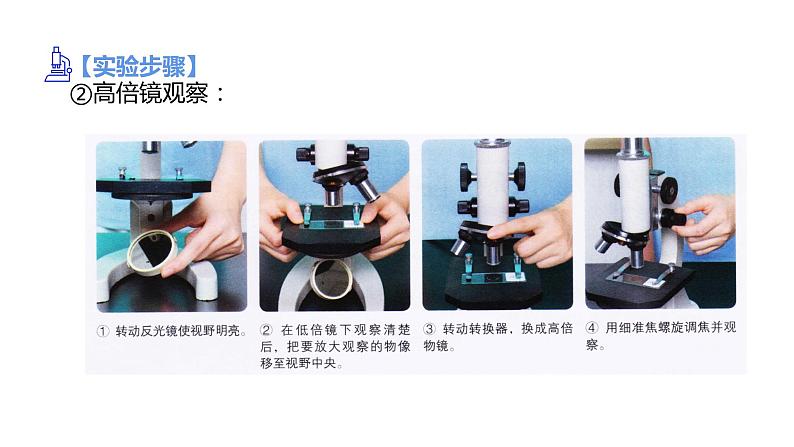 【实验步骤】
②高倍镜观察：

① 转动反光镜使视野明亮。

② 在低倍镜下观察清楚后，把要放大观察的物像移至视野中央。

③ 转动转换器，换成高倍物镜。

④ 用细准焦螺旋调焦并观察。