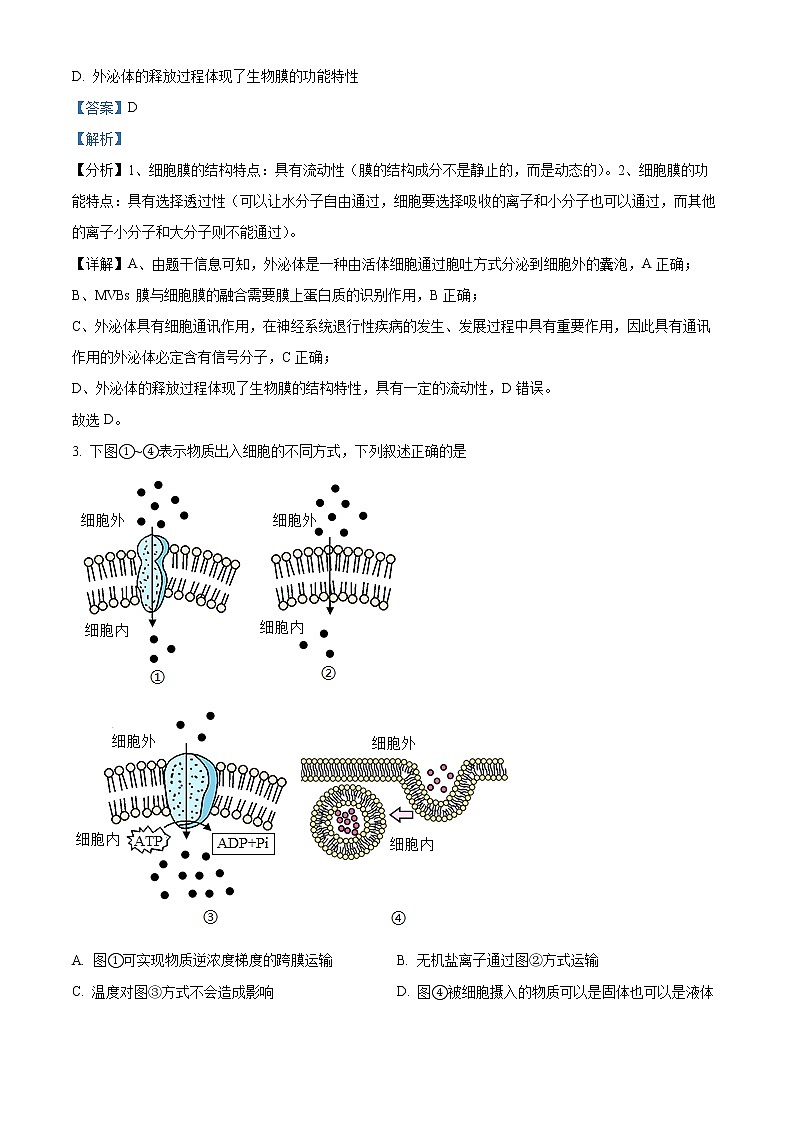 D. 外泌体的释放过程体现了生物膜的功能特性

【答案】D

【解析】

【分析】1、细胞膜的结构特点：具有流动性（膜的结构成分不是静止的，而是动态的）。2、细胞膜的功能特点：具有选择透过性（可以让水分子自由通过，细胞要选择吸收的离子和小分子也可以通过，而其他的离子小分子和大分子则不能通过）。

【详解】A、由题干信息可知，外泌体是一种由活体细胞通过胞吐方式分泌到细胞外的囊泡，A 正确；

B、MVBs 膜与细胞膜的融合需要膜上蛋白质的识别作用，B 正确；

C、外泌体具有细胞通讯作用，在神经系统退行性疾病的发生、发展过程中具有重要作用，因此具有通讯作用的外泌体必定含有信号分子，C 正确；

D、外泌体的释放过程体现了生物膜的结构特性，具有一定的流动性，D 错误。

故选 D。

3. 下图①~④表示物质出入细胞的不同方式，下列叙述正确的是

细胞外
细胞内
①

细胞外
细胞内
②

细胞外
细胞内
ATP
ADP+Pi
③

细胞外
细胞内
④

A. 图①可实现物质逆浓度梯度的跨膜运输

B. 无机盐离子通过图②方式运输

C. 温度对图③方式不会造成影响

D. 图④被细胞摄入的物质可以是固体也可以是液体