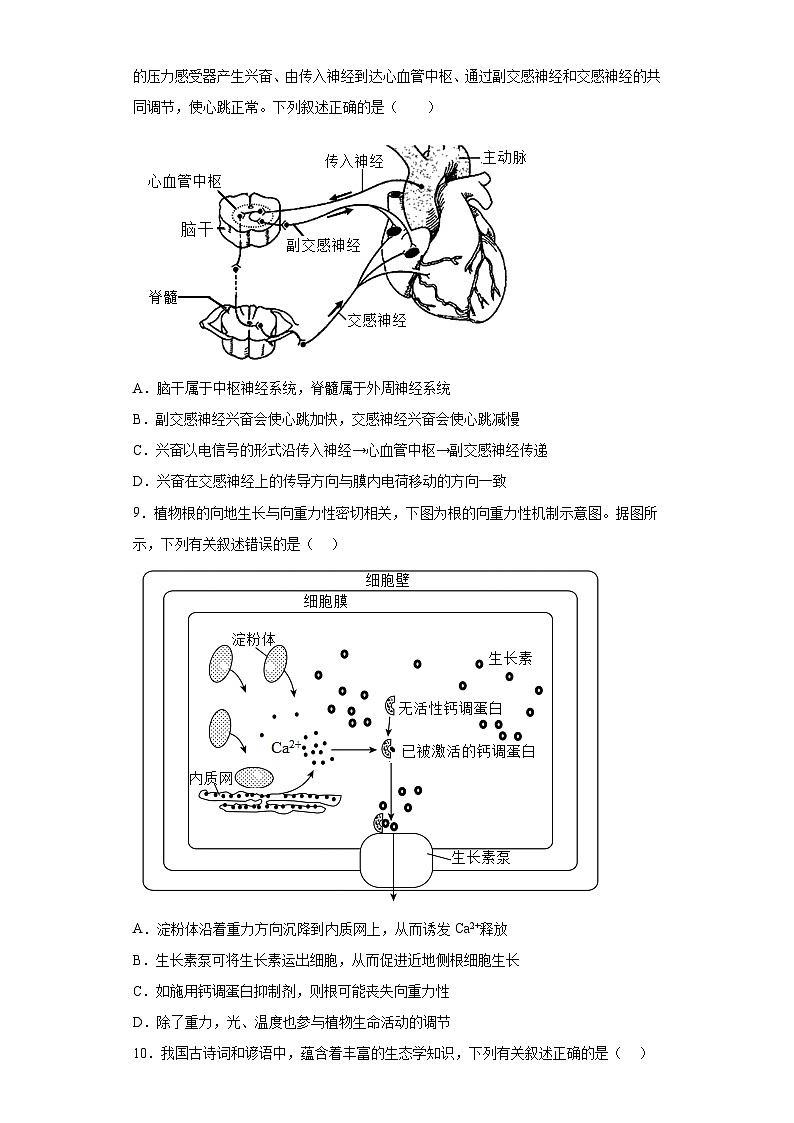 的压力感受器产生兴奋、由传入神经到达心血管中枢、通过副交感神经和交感神经的共同调节，使心跳正常。下列叙述正确的是（　　）

传入神经
主动脉
心血管中枢
脑干
副交感神经
脊髓
交感神经

A．脑干属于中枢神经系统，脊髓属于外周神经系统
B．副交感神经兴奋会使心跳加快，交感神经兴奋会使心跳减慢
C．兴奋以电信号的形式沿传入神经→心血管中枢→副交感神经传递
D．兴奋在交感神经上的传导方向与膜内电荷移动的方向一致

9．植物根的向地生长与向重力性密切相关，下图为根的向重力性机制示意图。据图所示，下列有关叙述错误的是（　）

细胞壁
细胞膜
淀粉体
生长素
无活性钙调蛋白
$Ca^{2+}$
已被激活的钙调蛋白
内质网
生长素泵

A．淀粉体沿着重力方向沉降到内质网上，从而诱发 $Ca^{2+}$释放
B．生长素泵可将生长素运出细胞，从而促进近地侧根细胞生长
C．如施用钙调蛋白抑制剂，则根可能丧失向重力性
D．除了重力，光、温度也参与植物生命活动的调节

10．我国古诗词和谚语中，蕴含着丰富的生态学知识，下列有关叙述正确的是（　）