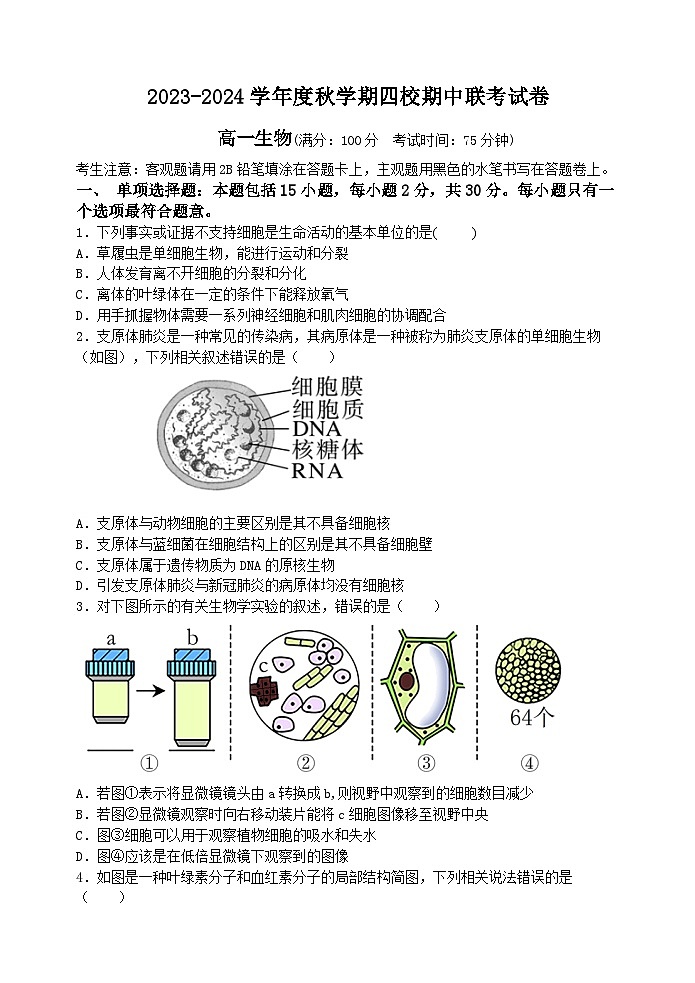 2023-2024 学年度秋学期四校期中联考试卷

高一生物(满分：100 分　考试时间：75 分钟)

考生注意：客观题请用 2B 铅笔填涂在答题卡上，主观题用黑色的水笔书写在答题卷上。

一、　单项选择题：本题包括 15 小题，每小题 2 分，共 30 分。每小题只有一个选项最符合题意。

1．下列事实或证据不支持细胞是生命活动的基本单位的是(　　)

A．草履虫是单细胞生物，能进行运动和分裂

B．人体发育离不开细胞的分裂和分化

C．离体的叶绿体在一定的条件下能释放氧气

D．用手抓握物体需要一系列神经细胞和肌肉细胞的协调配合

2．支原体肺炎是一种常见的传染病，其病原体是一种被称为肺炎支原体的单细胞生物(如图)，下列相关叙述错误的是（　　）

细胞膜
细胞质
DNA
核糖体
RNA

A．支原体与动物细胞的主要区别是其不具备细胞核

B．支原体与蓝细菌在细胞结构上的区别是其不具备细胞壁

C．支原体属于遗传物质为 DNA 的原核生物

D．引发支原体肺炎与新冠肺炎的病原体均没有细胞核

3．对下图所示的有关生物学实验的叙述，错误的是（　　）

a　b　c　64个
①　②　③　④

A．若图①表示将显微镜镜头由 a 转换成 b,则视野中观察到的细胞数目减少

B．图②显微镜观察时向右移动装片能将 c 细胞图像移至视野中央

C．图③细胞可以用于观察植物细胞的吸水和失水

D．图④应该是在低倍显微镜下观察到的图像

4．如图是一种叶绿素分子和血红素分子的局部结构简图，下列相关说法错误的是（　　）