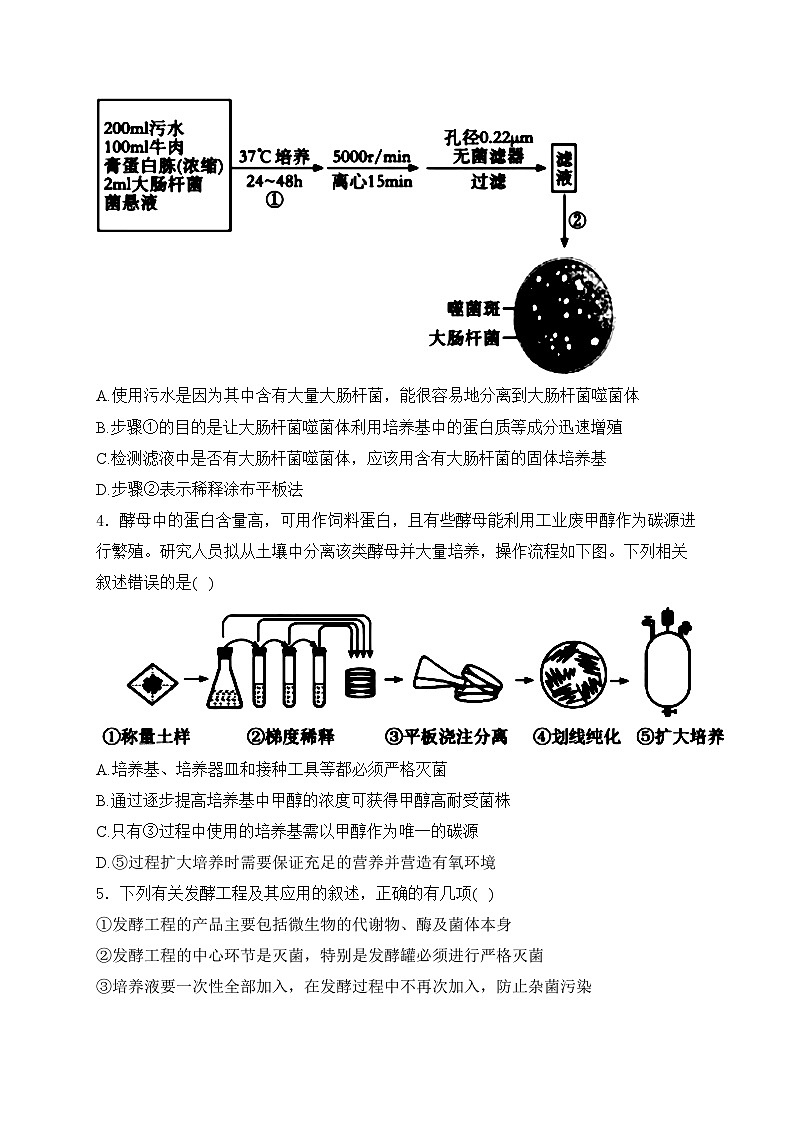 200ml污水
100ml牛肉
膏蛋白胨(浓缩)
2ml大肠杆菌
菌悬液

37℃培养
24~48h
①

5000r/min
离心15min

孔径0.22μm
无菌滤器
过滤

滤液

②

噬菌斑
大肠杆菌

A.使用污水是因为其中含有大量大肠杆菌，能很容易地分离到大肠杆菌噬菌体

B.步骤①的目的是让大肠杆菌噬菌体利用培养基中的蛋白质等成分迅速增殖

C.检测滤液中是否有大肠杆菌噬菌体，应该用含有大肠杆菌的固体培养基

D.步骤②表示稀释涂布平板法

4．酵母中的蛋白含量高，可用作饲料蛋白，且有些酵母能利用工业废甲醇作为碳源进行繁殖。研究人员拟从土壤中分离该类酵母并大量培养，操作流程如下图。下列相关叙述错误的是( )

①称量土样　②梯度稀释　③平板浇注分离　④划线纯化　⑤扩大培养

A.培养基、培养器皿和接种工具等都必须严格灭菌

B.通过逐步提高培养基中甲醇的浓度可获得甲醇高耐受菌株

C.只有③过程中使用的培养基需以甲醇作为唯一的碳源

D.⑤过程扩大培养时需要保证充足的营养并营造有氧环境

5．下列有关发酵工程及其应用的叙述，正确的有几项( )

①发酵工程的产品主要包括微生物的代谢物、酶及菌体本身

②发酵工程的中心环节是灭菌，特别是发酵罐必须进行严格灭菌

③培养液要一次性全部加入，在发酵过程中不再次加入，防止杂菌污染