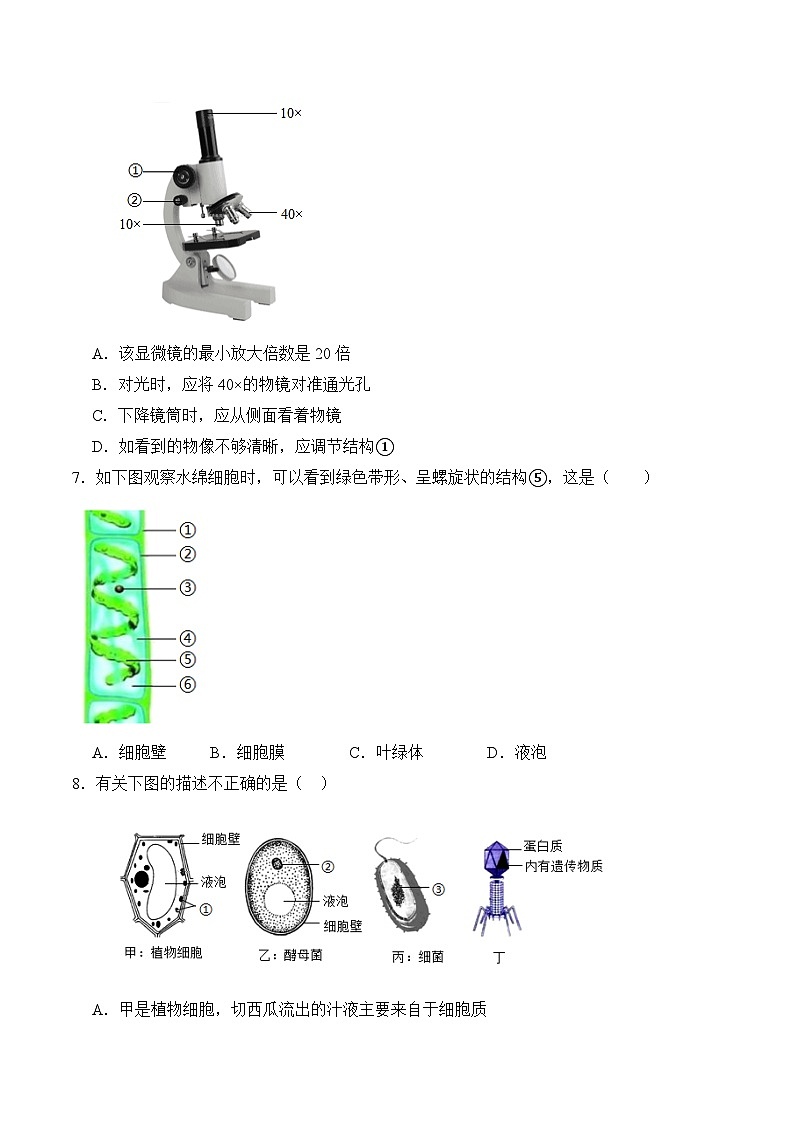 10×
①
②
40×
10×

A．该显微镜的最小放大倍数是 20 倍
B．对光时，应将 40×的物镜对准通光孔
C．下降镜筒时，应从侧面看着物镜
D．如看到的物像不够清晰，应调节结构①

7．如下图观察水绵细胞时，可以看到绿色带形、呈螺旋状的结构⑤，这是（　　）

①
②
③
④
⑤
⑥

A．细胞壁　　B．细胞膜　　　C．叶绿体　　　D．液泡

8．有关下图的描述不正确的是（　）

细胞壁
液泡
①
甲：植物细胞
②
液泡
细胞壁
乙：酵母菌
③
丙：细菌
蛋白质
内有遗传物质
丁

A．甲是植物细胞，切西瓜流出的汁液主要来自于细胞质