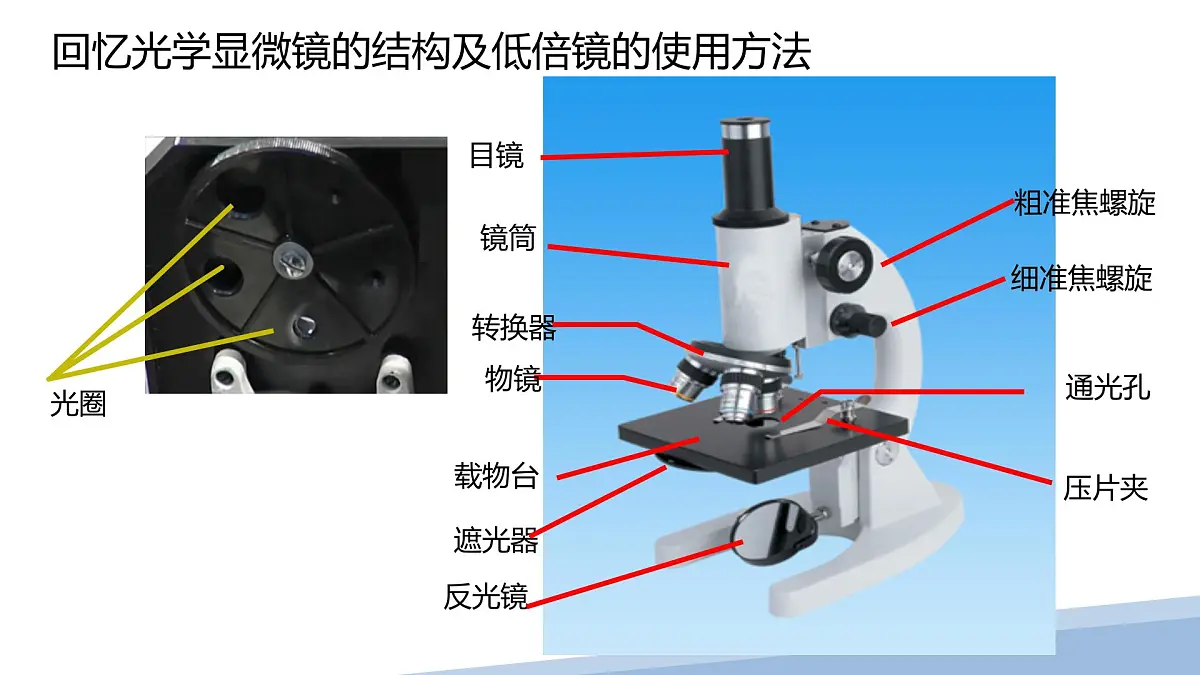 回忆光学显微镜的结构及低倍镜的使用方法

光圈

目镜

镜筒

转换器

物镜

载物台

遮光器

反光镜

粗准焦螺旋

细准焦螺旋

通光孔

压片夹