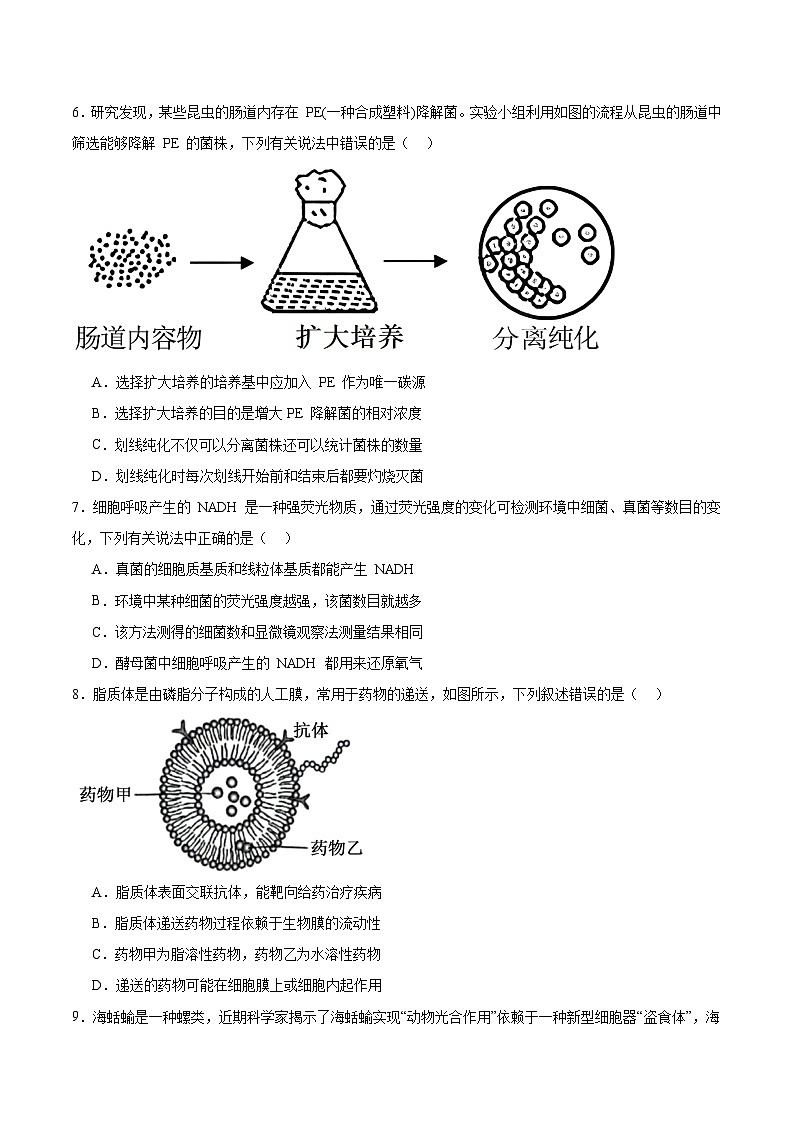 6．研究发现，某些昆虫的肠道内存在 PE(一种合成塑料)降解菌。实验小组利用如图的流程从昆虫的肠道中筛选能够降解 PE 的菌株，下列有关说法中错误的是（　）

肠道内容物　扩大培养　分离纯化

A．选择扩大培养的培养基中应加入 PE 作为唯一碳源

B．选择扩大培养的目的是增大 PE 降解菌的相对浓度

C．划线纯化不仅可以分离菌株还可以统计菌株的数量

D．划线纯化时每次划线开始前和结束后都要灼烧灭菌

7．细胞呼吸产生的 NADH 是一种强荧光物质，通过荧光强度的变化可检测环境中细菌、真菌等数目的变化，下列有关说法中正确的是（　）

A．真菌的细胞质基质和线粒体基质都能产生 NADH

B．环境中某种细菌的荧光强度越强，该菌数目就越多

C．该方法测得的细菌数和显微镜观察法测量结果相同

D．酵母菌中细胞呼吸产生的 NADH 都用来还原氧气

8．脂质体是由磷脂分子构成的人工膜，常用于药物的递送，如图所示，下列叙述错误的是（　）

抗体
药物甲
药物乙

A．脂质体表面交联抗体，能靶向给药治疗疾病

B．脂质体递送药物过程依赖于生物膜的流动性

C．药物甲为脂溶性药物，药物乙为水溶性药物

D．递送的药物可能在细胞膜上或细胞内起作用

9．海蛞蝓是一种螺类，近期科学家揭示了海蛞蝓实现“动物光合作用”依赖于一种新型细胞器“盗食体”，海