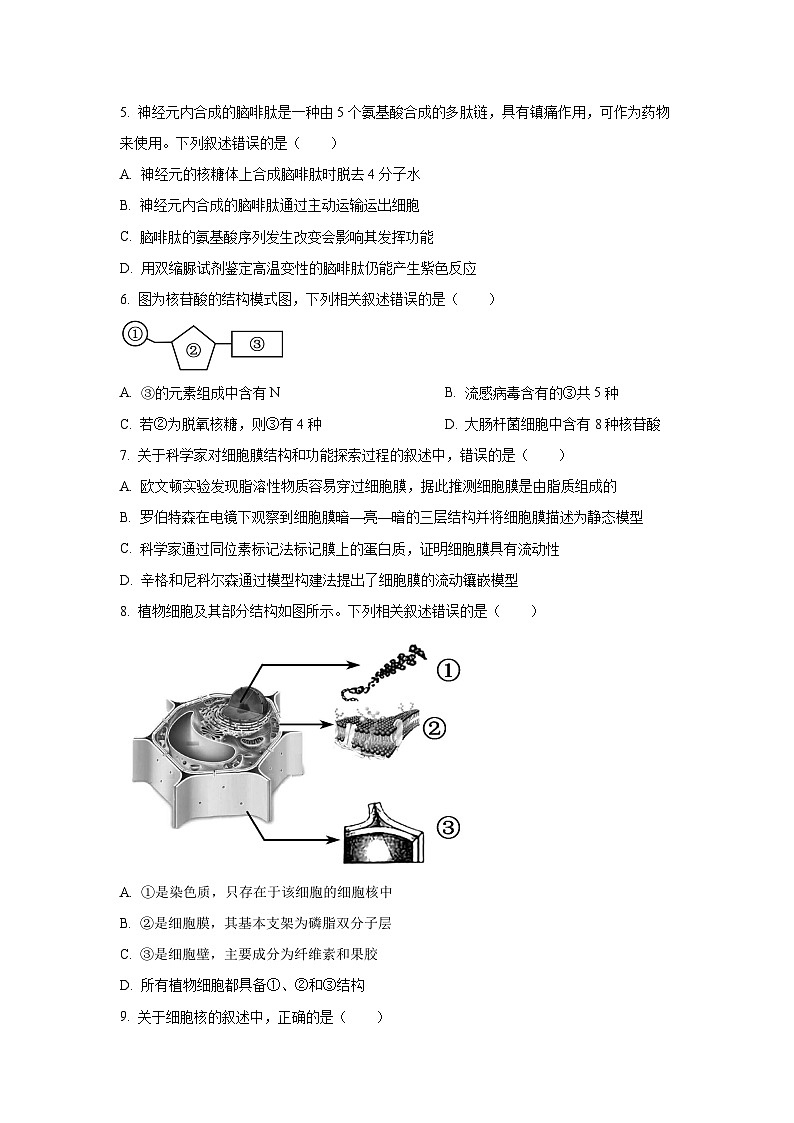 5. 神经元内合成的脑啡肽是一种由 5 个氨基酸合成的多肽链，具有镇痛作用，可作为药物来使用。下列叙述错误的是（　　）

A. 神经元的核糖体上合成脑啡肽时脱去 4 分子水

B. 神经元内合成的脑啡肽通过主动运输运出细胞

C. 脑啡肽的氨基酸序列发生改变会影响其发挥功能

D. 用双缩脲试剂鉴定高温变性的脑啡肽仍能产生紫色反应

6. 图为核苷酸的结构模式图，下列相关叙述错误的是（　　）

①
②
③

A. ③的元素组成中含有 N

B. 流感病毒含有的③共 5 种

C. 若②为脱氧核糖，则③有 4 种

D. 大肠杆菌细胞中含有 8 种核苷酸

7. 关于科学家对细胞膜结构和功能探索过程的叙述中，错误的是（　　）

A. 欧文顿实验发现脂溶性物质容易穿过细胞膜，据此推测细胞膜是由脂质组成的

B. 罗伯特森在电镜下观察到细胞膜暗—亮—暗的三层结构并将细胞膜描述为静态模型

C. 科学家通过同位素标记法标记膜上的蛋白质，证明细胞膜具有流动性

D. 辛格和尼科尔森通过模型构建法提出了细胞膜的流动镶嵌模型

8. 植物细胞及其部分结构如图所示。下列相关叙述错误的是（　　）

①
②
③

A. ①是染色质，只存在于该细胞的细胞核中

B. ②是细胞膜，其基本支架为磷脂双分子层

C. ③是细胞壁，主要成分为纤维素和果胶

D. 所有植物细胞都具备①、②和③结构

9. 关于细胞核的叙述中，正确的是（　　）