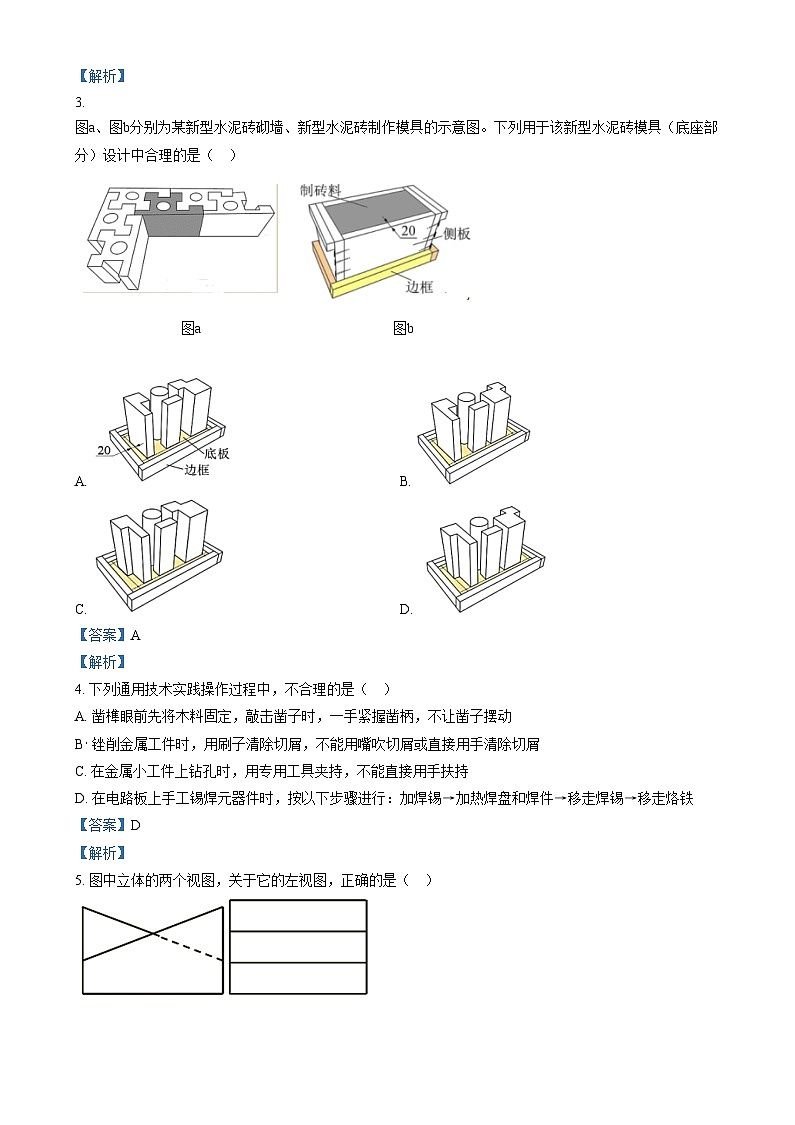 【解析】

3.

图a、图b分别为某新型水泥砖砌墙、新型水泥砖制作模具的示意图。下列用于该新型水泥砖模具（底座部分）设计中合理的是（　）

制砖料

20

侧板

边框

图a

图b

20

底板

边框

A.

B.

C.

D.

【答案】A

【解析】

4. 下列通用技术实践操作过程中，不合理的是（　）

A. 凿榫眼前先将木料固定，敲击凿子时，一手紧握凿柄，不让凿子摆动

B. 锉削金属工件时，用刷子清除切屑，不能用嘴吹切屑或直接用手清除切屑

C. 在金属小工件上钻孔时，用专用工具夹持，不能直接用手扶持

D. 在电路板上手工锡焊元器件时，按以下步骤进行：加焊锡→加热焊盘和焊件→移走焊锡→移走烙铁

【答案】D

【解析】

5. 图中立体的两个视图，关于它的左视图，正确的是（　）