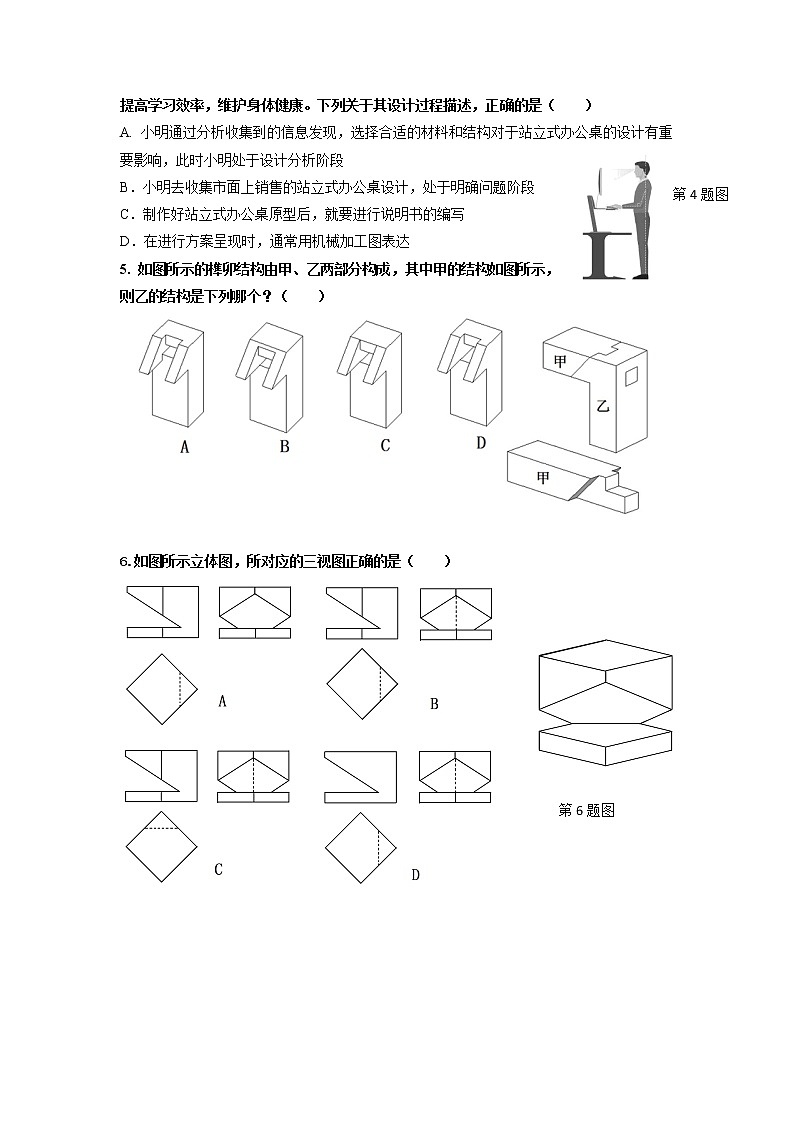 提高学习效率，维护身体健康。下列关于其设计过程描述，正确的是（　　）

A. 小明通过分析收集到的信息发现，选择合适的材料和结构对于站立式办公桌的设计有重要影响，此时小明处于设计分析阶段

B．小明去收集市面上销售的站立式办公桌设计，处于明确问题阶段

C．制作好站立式办公桌原型后，就要进行说明书的编写

D．在进行方案呈现时，通常用机械加工图表达

第 4 题图

5. 如图所示的榫卯结构由甲、乙两部分构成，其中甲的结构如图所示，则乙的结构是下列哪个？（　　）

A　B　C　D

甲

乙

甲

6.如图所示立体图，所对应的三视图正确的是（　　）

A

B

C

D

第 6 题图