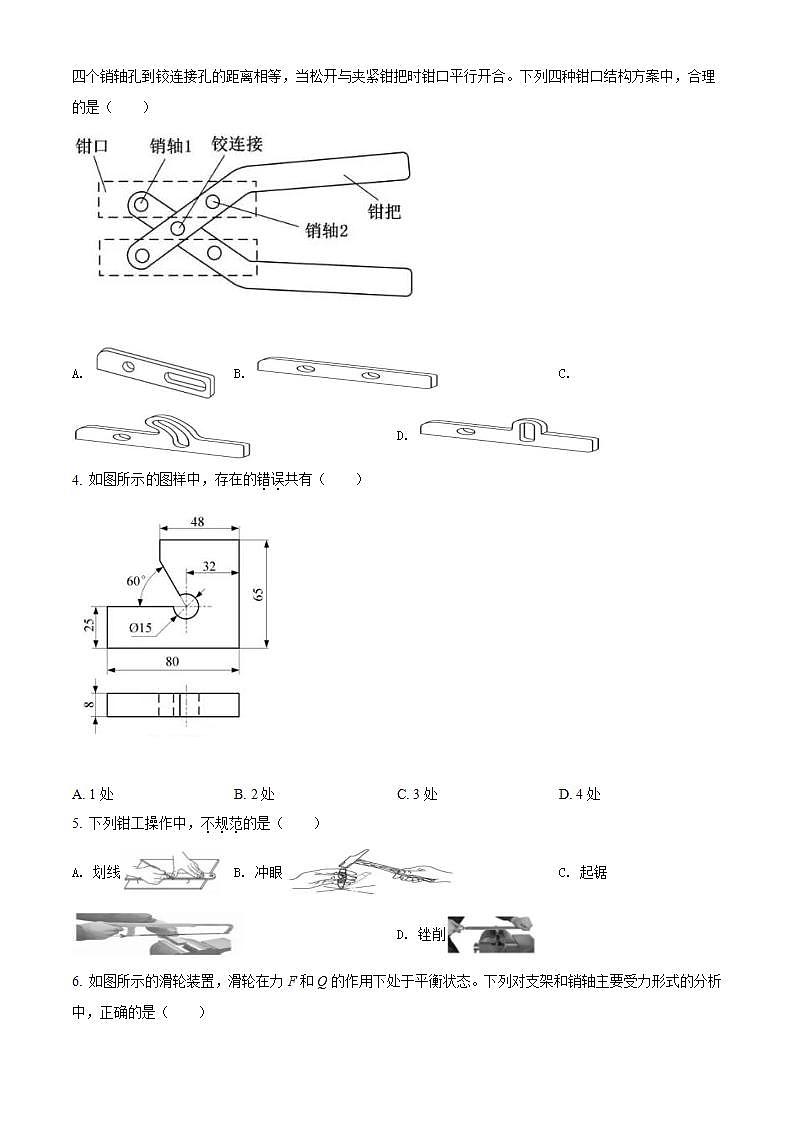 四个销轴孔到铰连接孔的距离相等，当松开与夹紧钳把时钳口平行开合。下列四种钳口结构方案中，合理的是（　　）

钳口
销轴1
铰连接
钳把
销轴2

A.
B.
C.
D.

4. 如图所示的图样中，存在的错误共有（　　）

48
32
60°
65
25
Ø15
80
8

A. 1 处　　B. 2 处　　C. 3 处　　D. 4 处

5. 下列钳工操作中，不规范的是（　　）

A. 划线　　B. 冲眼　　C. 起锯

D. 锉削

6. 如图所示的滑轮装置，滑轮在力 $F$ 和 $Q$ 的作用下处于平衡状态。下列对支架和销轴主要受力形式的分析中，正确的是（　　）