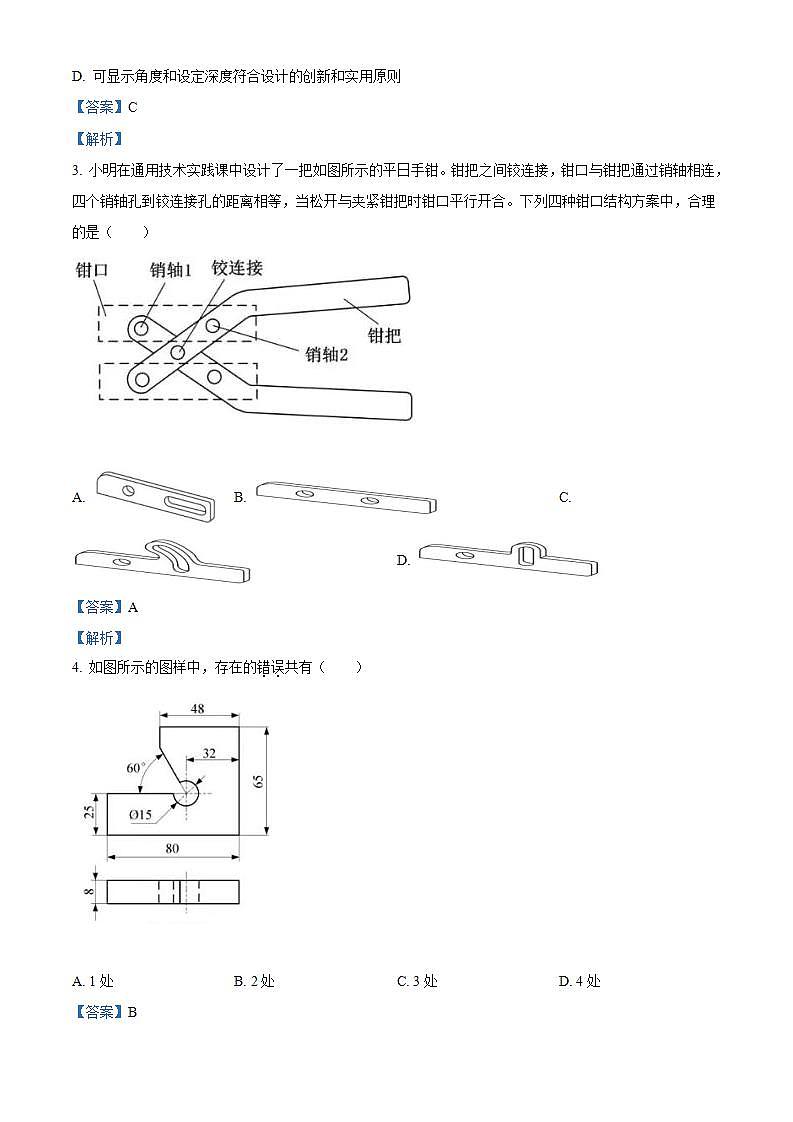 D. 可显示角度和设定深度符合设计的创新和实用原则

【答案】C

【解析】

3. 小明在通用技术实践课中设计了一把如图所示的平日手钳。钳把之间铰连接，钳口与钳把通过销轴相连，四个销轴孔到铰连接孔的距离相等，当松开与夹紧钳把时钳口平行开合。下列四种钳口结构方案中，合理的是（　　）

钳口 销轴1 铰连接 钳把 销轴2

A. B. C.

D.

【答案】A

【解析】

4. 如图所示的图样中，存在的错误共有（　　）

48
32
60°
65
25
Ø15
80
8

A. 1 处　　B. 2 处　　C. 3 处　　D. 4 处

【答案】B