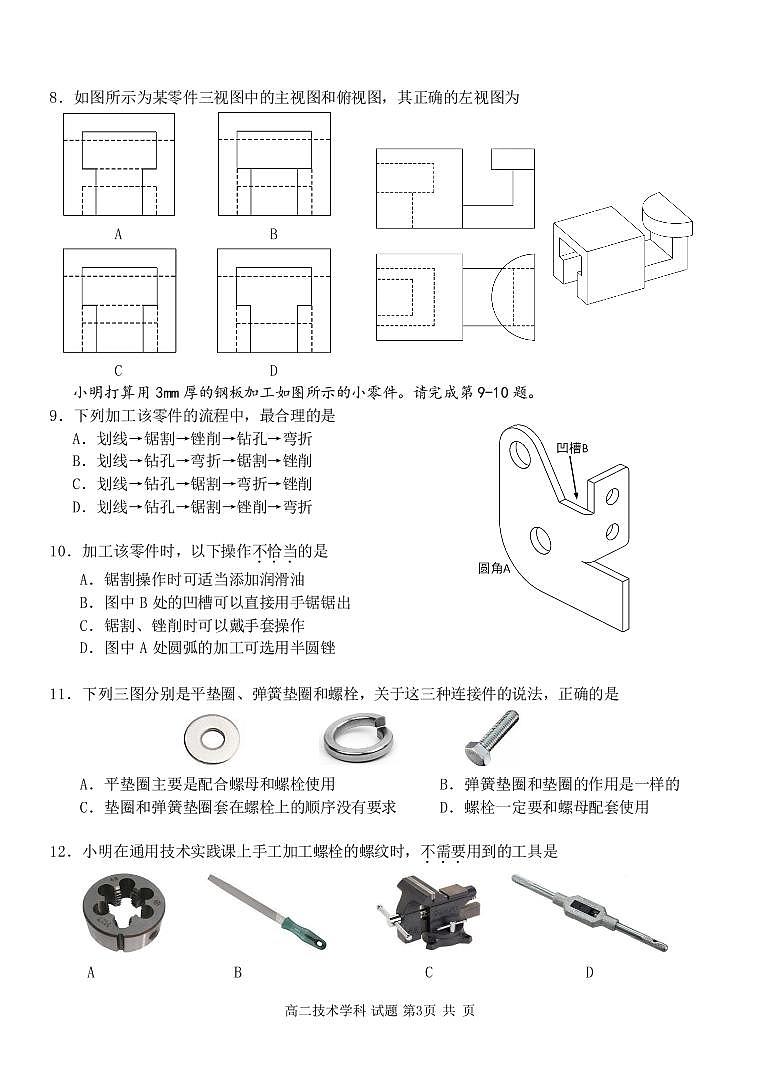 8．如图所示为某零件三视图中的主视图和俯视图，其正确的左视图为

A

B

C

D

小明打算用 3mm 厚的钢板加工如图所示的小零件。请完成第 9-10 题。

9．下列加工该零件的流程中，最合理的是

A．划线→锯割→锉削→钻孔→弯折

B．划线→钻孔→弯折→锯割→锉削

C．划线→钻孔→锯割→弯折→锉削

D．划线→钻孔→锯割→锉削→弯折

凹槽B

圆角A

10．加工该零件时，以下操作不恰当的是

A．锯割操作时可适当添加润滑油

B．图中 B 处的凹槽可以直接用手锯锯出

C．锯割、锉削时可以戴手套操作

D．图中 A 处圆弧的加工可选用半圆锉

11．下列三图分别是平垫圈、弹簧垫圈和螺栓，关于这三种连接件的说法，正确的是

A．平垫圈主要是配合螺母和螺栓使用

B．弹簧垫圈和垫圈的作用是一样的

C．垫圈和弹簧垫圈套在螺栓上的顺序没有要求

D．螺栓一定要和螺母配套使用

12．小明在通用技术实践课上手工加工螺栓的螺纹时，不需要用到的工具是

A

B

C

D

高二技术学科 试题 第3页 共 页