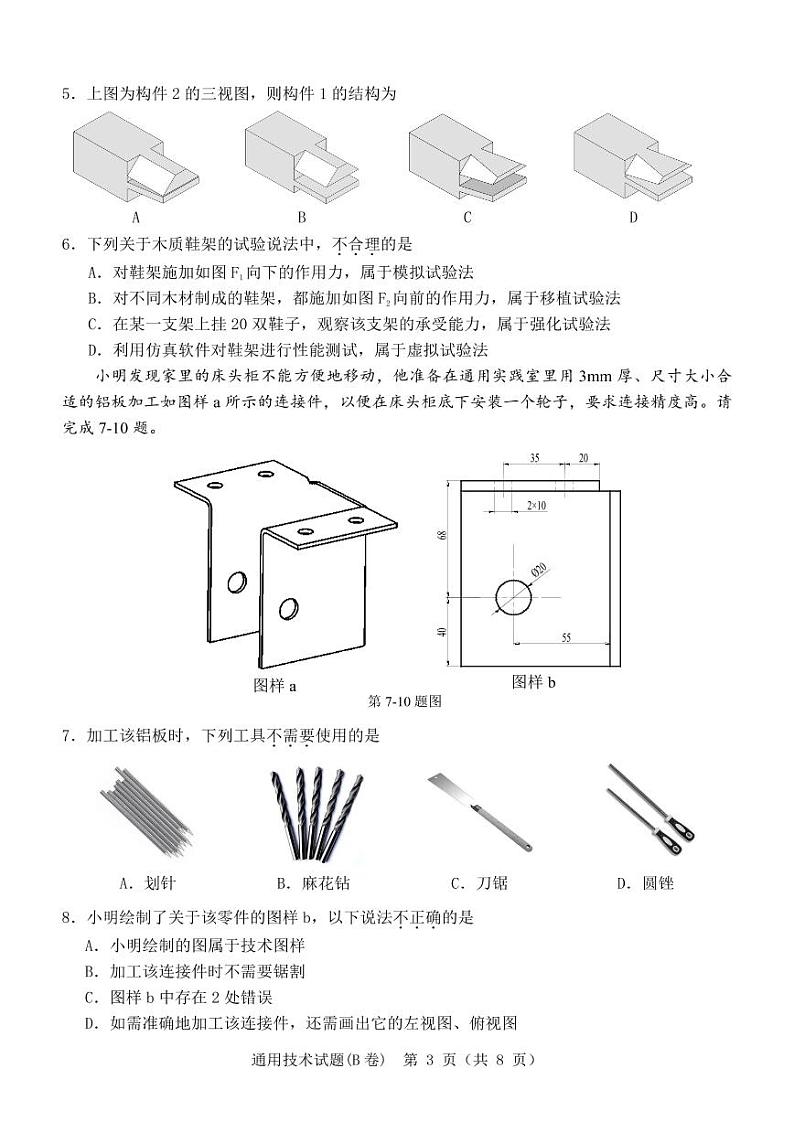 5．上图为构件 2 的三视图，则构件 1 的结构为

A B C D

6．下列关于木质鞋架的试验说法中，不合理的是

A．对鞋架施加如图 $F_1$ 向下的作用力，属于模拟试验法

B．对不同木材制成的鞋架，都施加如图 $F_2$ 向前的作用力，属于移植试验法

C．在某一支架上挂 20 双鞋子，观察该支架的承受能力，属于强化试验法

D．利用仿真软件对鞋架进行性能测试，属于虚拟试验法

小明发现家里的床头柜不能方便地移动，他准备在通用实践室里用 3mm 厚、尺寸大小合适的铝板加工如图样 a 所示的连接件，以便在床头柜底下安装一个轮子，要求连接精度高。请完成 7-10 题。

35 20 2×10 68 Ø20 40 55

图样 a 图样 b

第 7-10 题图

7．加工该铝板时，下列工具不需要使用的是

A．划针 B．麻花钻 C．刀锯 D．圆锉

8．小明绘制了关于该零件的图样 b，以下说法不正确的是

A．小明绘制的图属于技术图样

B．加工该连接件时不需要锯割

C．图样 b 中存在 2 处错误

D．如需准确地加工该连接件，还需画出它的左视图、俯视图

通用技术试题(B 卷) 第 3 页（共 8 页）