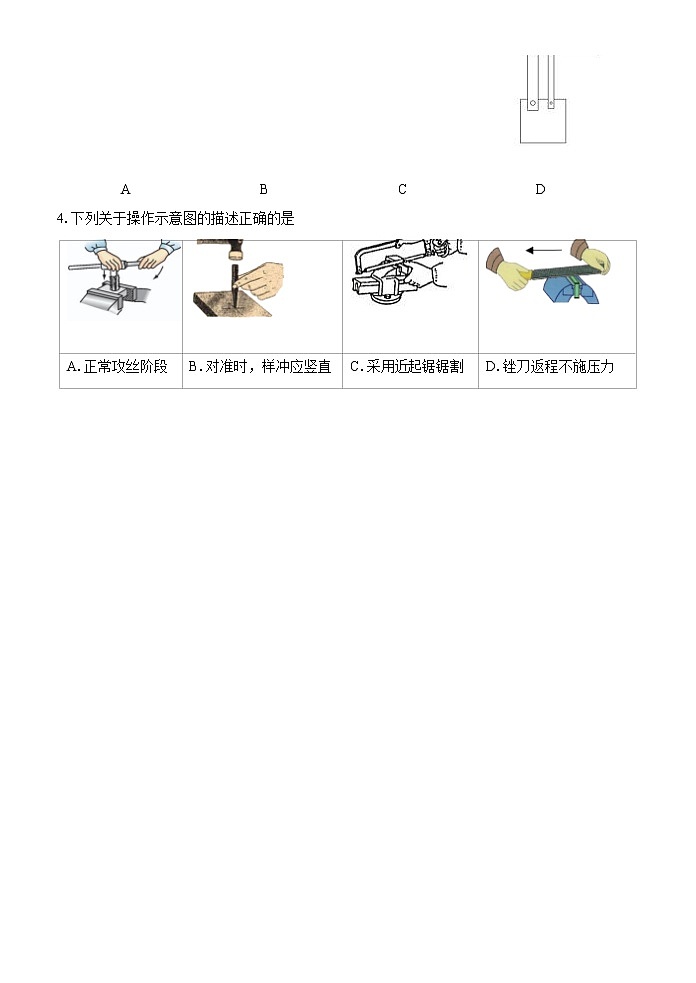 A B C D

4.下列关于操作示意图的描述正确的是

| | | | |
|---|---|---|---|
| A.正常攻丝阶段 | B.对准时，样冲应竖直 | C.采用近起锯锯割 | D.锉刀返程不施压力 |