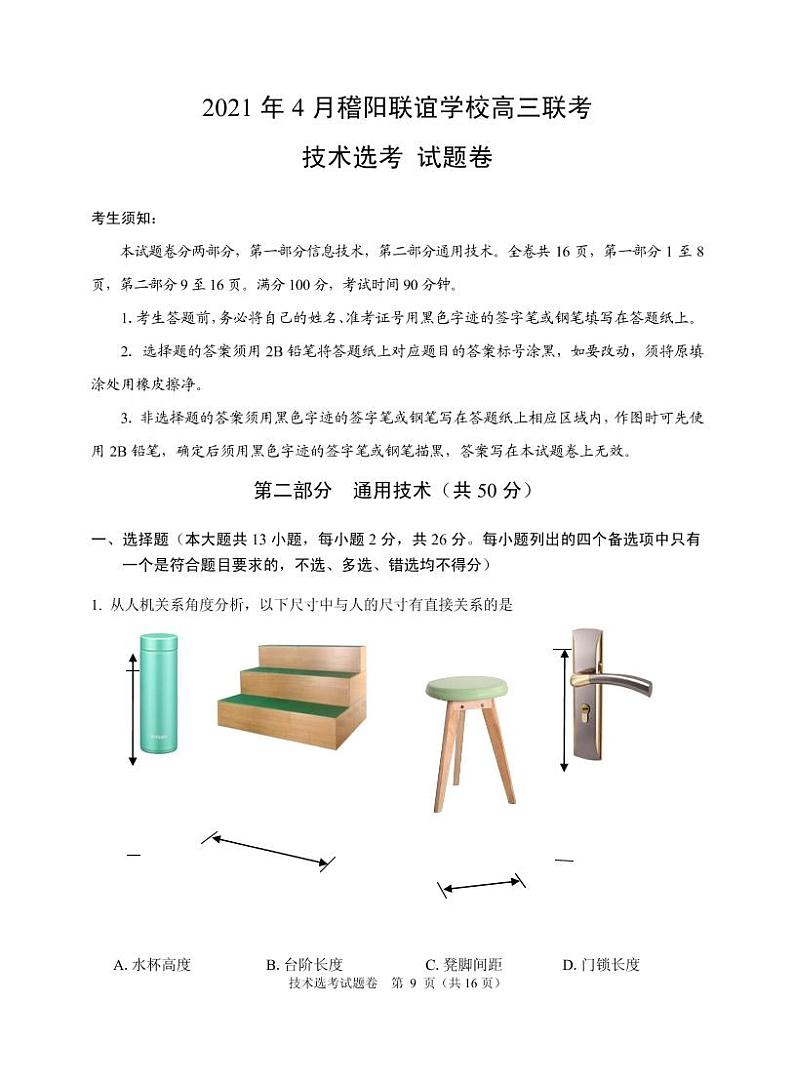 2021 年 4 月稽阳联谊学校高三联考

技术选考 试题卷

考生须知：

本试题卷分两部分，第一部分信息技术，第二部分通用技术。全卷共 16 页，第一部分 1 至 8 页，第二部分 9 至 16 页。满分 100 分，考试时间 90 分钟。

1. 考生答题前，务必将自己的姓名、准考证号用黑色字迹的签字笔或钢笔填写在答题纸上。

2. 选择题的答案须用 2B 铅笔将答题纸上对应题目的答案标号涂黑，如要改动，须将原填涂处用橡皮擦净。

3. 非选择题的答案须用黑色字迹的签字笔或钢笔写在答题纸上相应区域内，作图时可先使用 2B 铅笔，确定后须用黑色字迹的签字笔或钢笔描黑，答案写在本试题卷上无效。

第二部分 通用技术（共 50 分）

一、选择题（本大题共 13 小题，每小题 2 分，共 26 分。每小题列出的四个备选项中只有一个是符合题目要求的，不选、多选、错选均不得分）

1. 从人机关系角度分析，以下尺寸中与人的尺寸有直接关系的是

A. 水杯高度 B. 台阶长度 C. 凳脚间距 D. 门锁长度

技术选考试题卷 第 9 页（共 16 页）