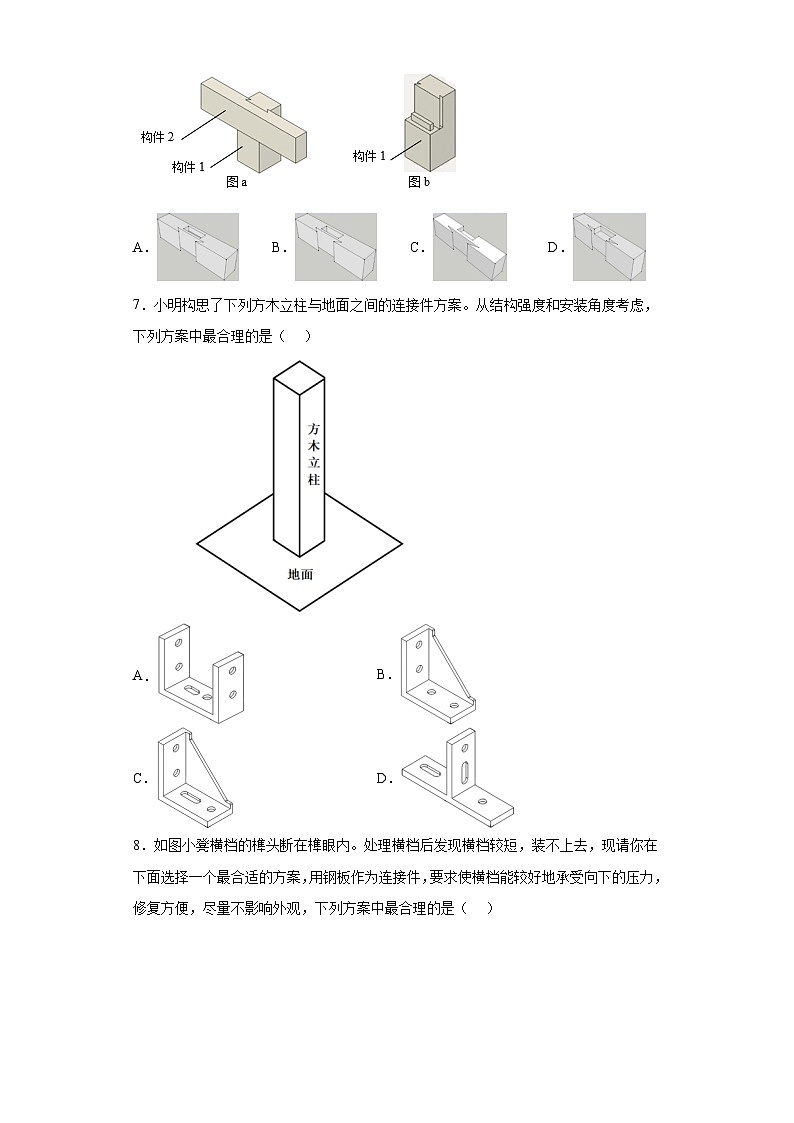 构件 2
构件 1
图 a
构件 1
图 b

A．
B．
C．
D．

7．小明构思了下列方木立柱与地面之间的连接件方案。从结构强度和安装角度考虑，下列方案中最合理的是（　）

方木立柱
地面

A．
B．
C．
D．

8．如图小凳横档的榫头断在榫眼内。处理横档后发现横档较短，装不上去，现请你在下面选择一个最合适的方案，用钢板作为连接件，要求使横档能较好地承受向下的压力，修复方便，尽量不影响外观，下列方案中最合理的是（　）