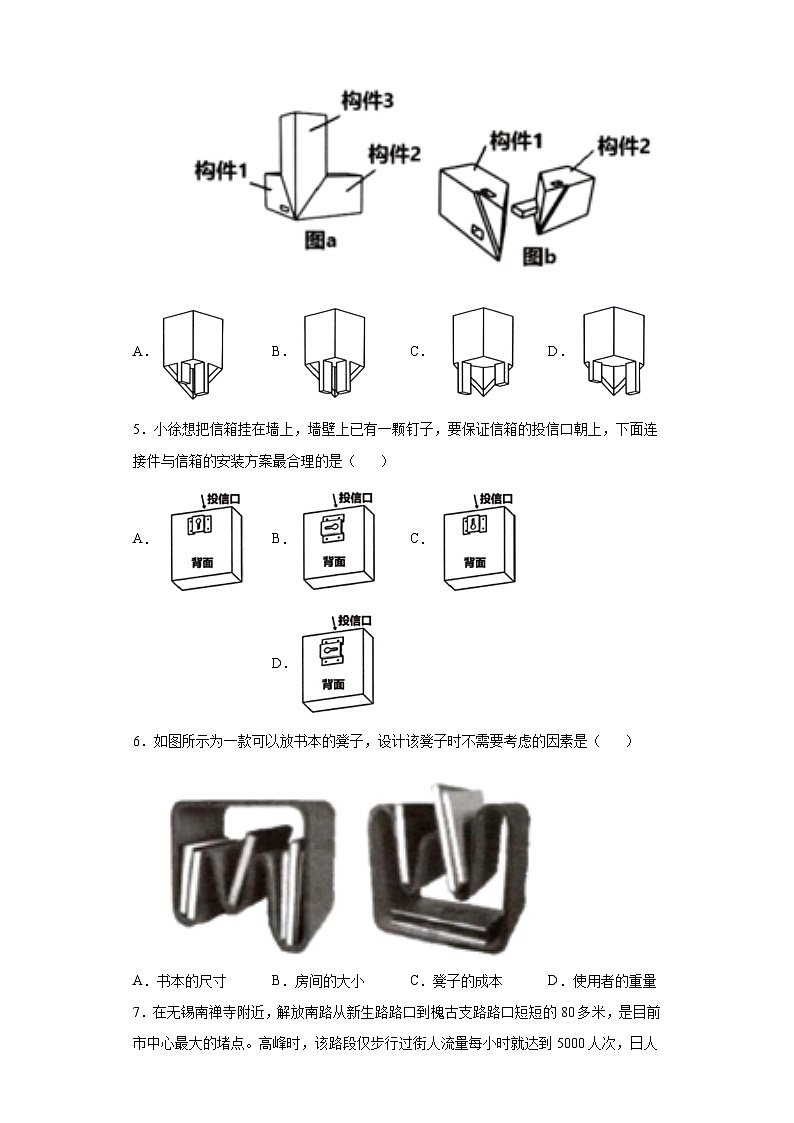 构件3
构件1
构件2
图a
构件1
构件2
图b

A.
B.
C.
D.

5．小徐想把信箱挂在墙上，墙壁上已有一颗钉子，要保证信箱的投信口朝上，下面连接件与信箱的安装方案最合理的是（　　）

A.
投信口
背面
B.
投信口
背面
C.
投信口
背面
D.
投信口
背面

6．如图所示为一款可以放书本的凳子，设计该凳子时不需要考虑的因素是（　　）

A．书本的尺寸　　B．房间的大小　　C．凳子的成本　　D．使用者的重量

7．在无锡南禅寺附近，解放南路从新生路路口到槐古支路路口短短的80多米，是目前市中心最大的堵点。高峰时，该路段仅步行过街人流量每小时就达到5000人次，日人