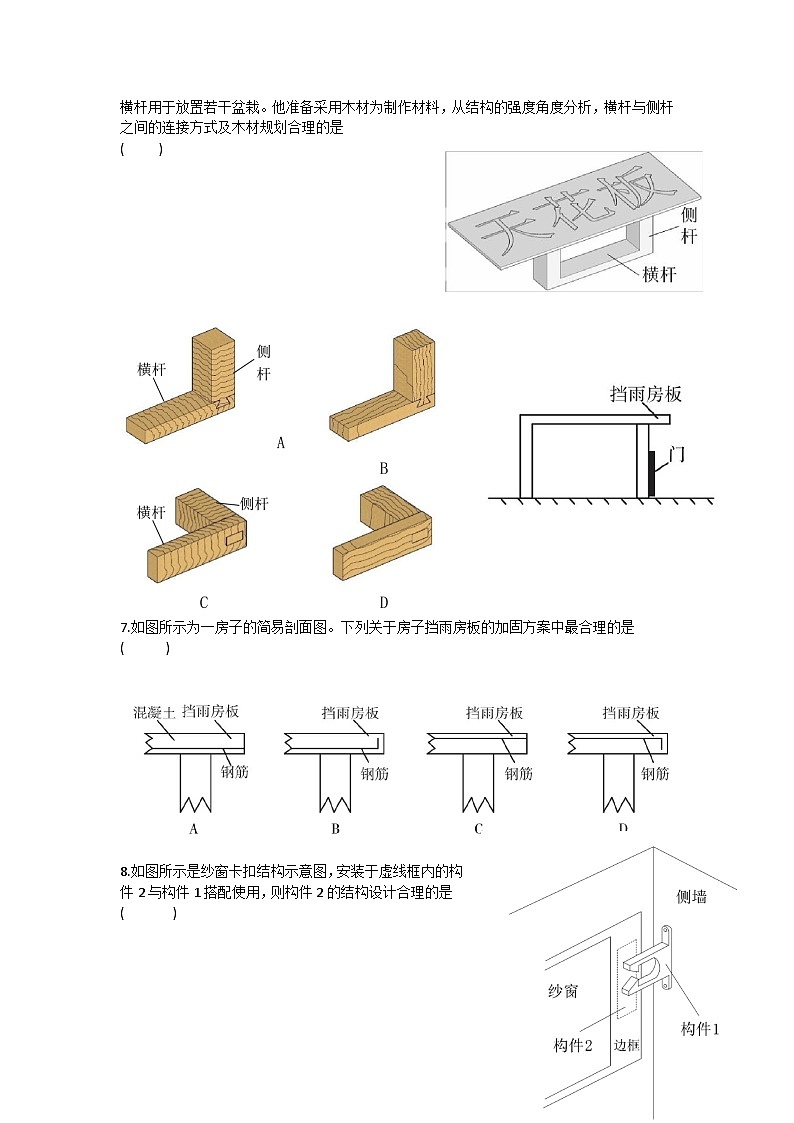 横杆用于放置若干盆栽。他准备采用木材为制作材料，从结构的强度角度分析，横杆与侧杆之间的连接方式及木材规划合理的是
(　　)

天花板
侧杆
横杆

横杆
侧杆
A
B
横杆
侧杆
C
D

挡雨房板
门

7.如图所示为一房子的简易剖面图。下列关于房子挡雨房板的加固方案中最合理的是
(　　)

混凝土
挡雨房板
钢筋
A
挡雨房板
钢筋
B
挡雨房板
钢筋
C
挡雨房板
钢筋
D

8.如图所示是纱窗卡扣结构示意图，安装于虚线框内的构件 2 与构件 1 搭配使用，则构件 2 的结构设计合理的是
(　　)

侧墙
纱窗
构件2
边框
构件1