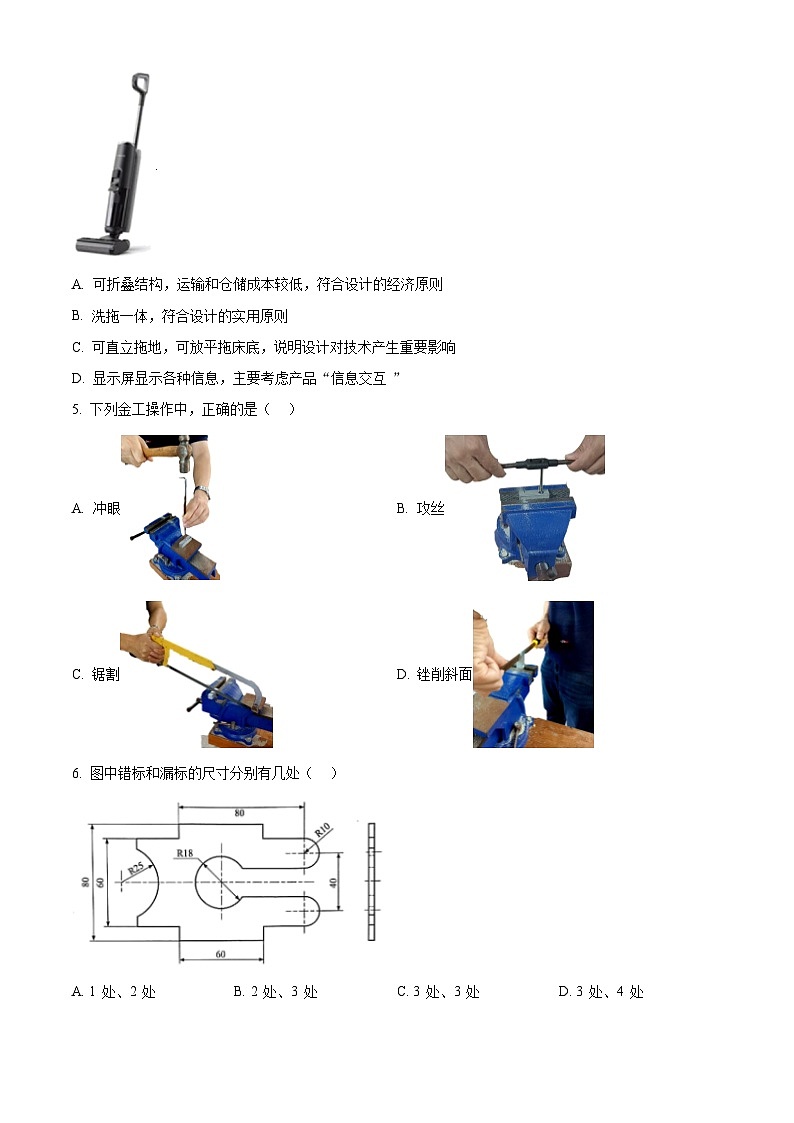 A. 可折叠结构，运输和仓储成本较低，符合设计的经济原则

B. 洗拖一体，符合设计的实用原则

C. 可直立拖地，可放平拖床底，说明设计对技术产生重要影响

D. 显示屏显示各种信息，主要考虑产品“信息交互 ”

5. 下列金工操作中，正确的是（　）

A. 冲眼

B. 攻丝

C. 锯割

D. 锉削斜面

6. 图中错标和漏标的尺寸分别有几处（　）

80
R10
R18
R25
80
60
40
60

A. 1 处、2 处　　B. 2 处、3 处　　C. 3 处、3 处　　D. 3 处、4 处