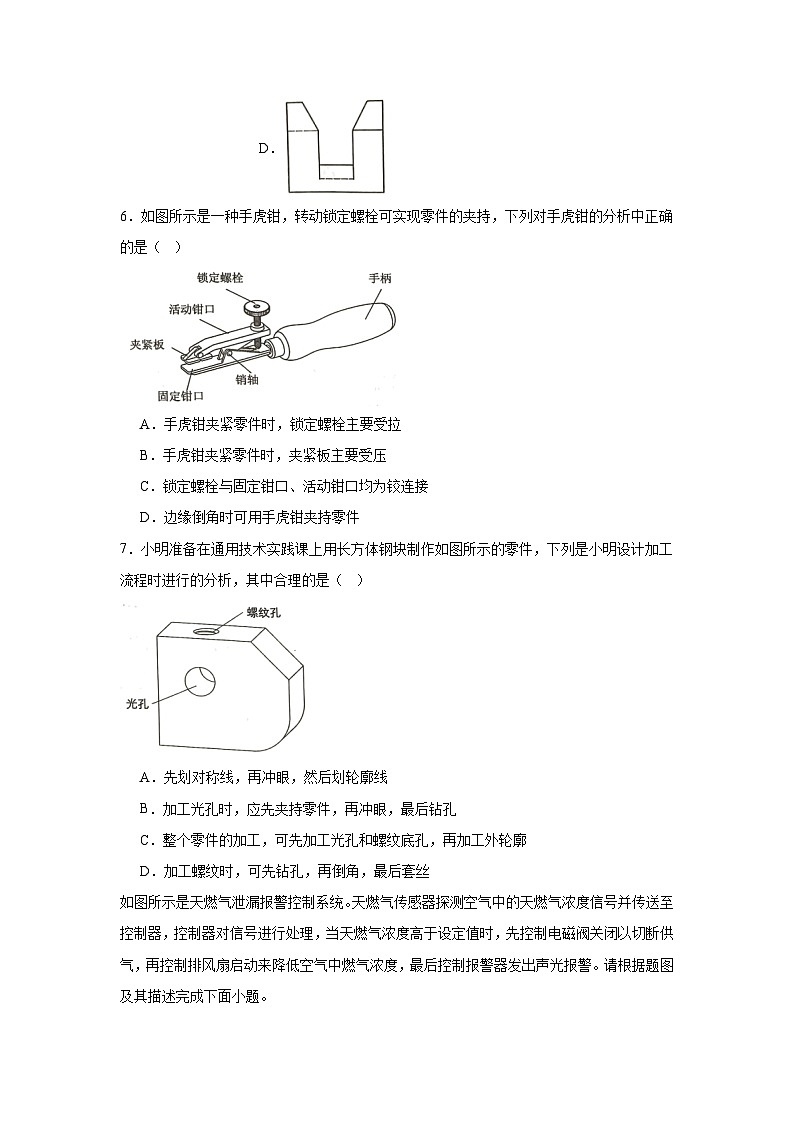 D.

6．如图所示是一种手虎钳，转动锁定螺栓可实现零件的夹持，下列对手虎钳的分析中正确的是（ ）

锁定螺栓
手柄
活动钳口
夹紧板
销轴
固定钳口

A．手虎钳夹紧零件时，锁定螺栓主要受拉

B．手虎钳夹紧零件时，夹紧板主要受压

C．锁定螺栓与固定钳口、活动钳口均为铰连接

D．边缘倒角时可用手虎钳夹持零件

7．小明准备在通用技术实践课上用长方体钢块制作如图所示的零件，下列是小明设计加工流程时进行的分析，其中合理的是（ ）

螺纹孔
光孔

A．先划对称线，再冲眼，然后划轮廓线

B．加工光孔时，应先夹持零件，再冲眼，最后钻孔

C．整个零件的加工，可先加工光孔和螺纹底孔，再加工外轮廓

D．加工螺纹时，可先钻孔，再倒角，最后套丝

如图所示是天燃气泄漏报警控制系统。天燃气传感器探测空气中的天燃气浓度信号并传送至控制器，控制器对信号进行处理，当天燃气浓度高于设定值时，先控制电磁阀关闭以切断供气，再控制排风扇启动来降低空气中燃气浓度，最后控制报警器发出声光报警。请根据题图及其描述完成下面小题。