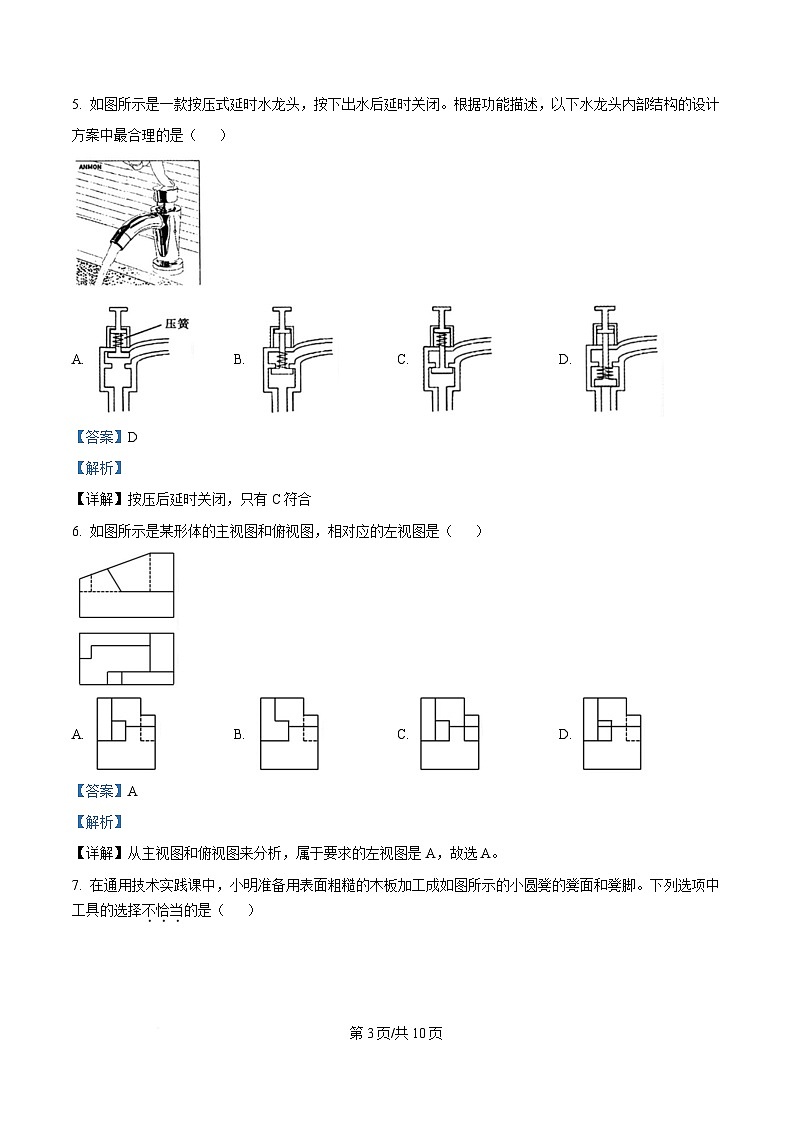 5. 如图所示是一款按压式延时水龙头，按下出水后延时关闭。根据功能描述，以下水龙头内部结构的设计方案中最合理的是（　　）

ANMON

压簧

A.

B.

C.

D.

【答案】D

【解析】

【详解】按压后延时关闭，只有 C 符合

6. 如图所示是某形体的主视图和俯视图，相对应的左视图是（　　）

A.

B.

C.

D.

【答案】A

【解析】

【详解】从主视图和俯视图来分析，属于要求的左视图是 A，故选 A。

7. 在通用技术实践课中，小明准备用表面粗糙的木板加工成如图所示的小圆凳的凳面和凳脚。下列选项中工具的选择不恰当的是（　　）

第 3 页/共 10 页