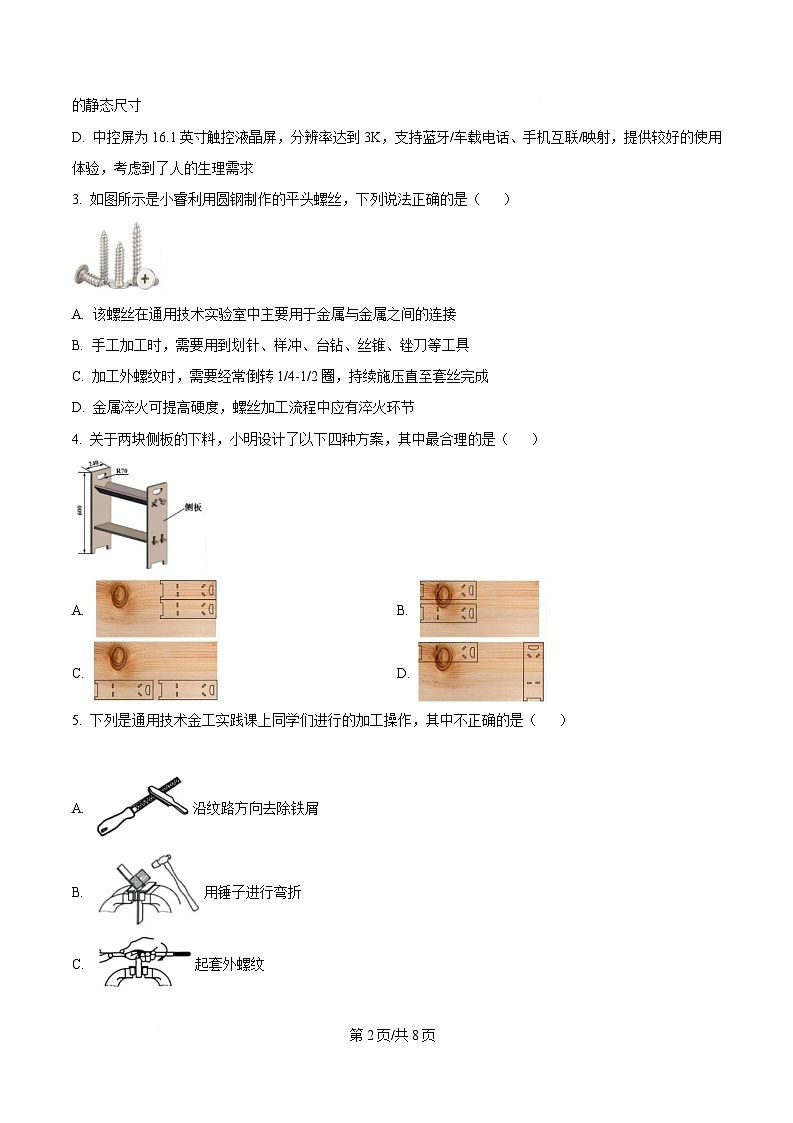 的静态尺寸

D. 中控屏为 16.1 英寸触控液晶屏，分辨率达到 3K，支持蓝牙/车载电话、手机互联/映射，提供较好的使用体验，考虑到了人的生理需求

3. 如图所示是小睿利用圆钢制作的平头螺丝，下列说法正确的是（　　）

A. 该螺丝在通用技术实验室中主要用于金属与金属之间的连接

B. 手工加工时，需要用到划针、样冲、台钻、丝锥、锉刀等工具

C. 加工外螺纹时，需要经常倒转 1/4-1/2 圈，持续施压直至套丝完成

D. 金属淬火可提高硬度，螺丝加工流程中应有淬火环节

4. 关于两块侧板的下料，小明设计了以下四种方案，其中最合理的是（　　）

240 R70 600 侧板

A.

B.

C.

D.

5. 下列是通用技术金工实践课上同学们进行的加工操作，其中不正确的是（　　）

A. 沿纹路方向去除铁屑

B. 用锤子进行弯折

C. 起套外螺纹

第 2 页/共 8 页