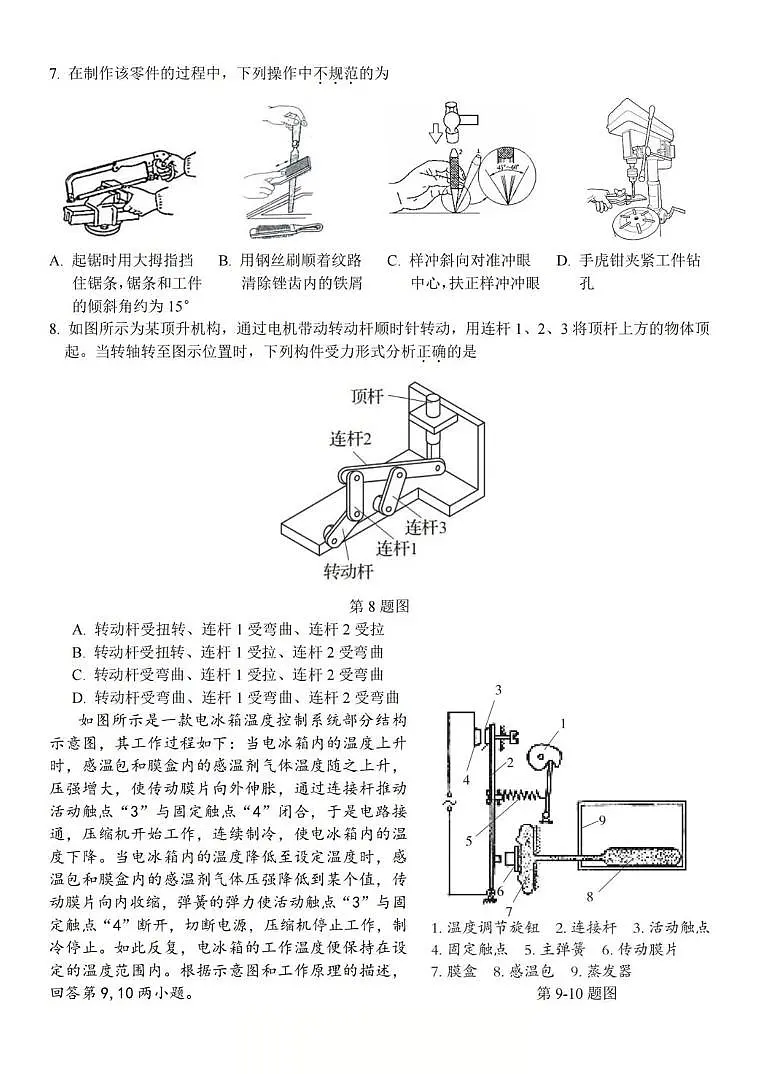 7. 在制作该零件的过程中，下列操作中不规范的为

A. 起锯时用大拇指挡住锯条，锯条和工件的倾斜角约为 15°
B. 用钢丝刷顺着纹路清除锉齿内的铁屑
C. 样冲斜向对准冲眼中心，扶正样冲冲眼
D. 手虎钳夹紧工件钻孔

8. 如图所示为某顶升机构，通过电机带动转动杆顺时针转动，用连杆 1、2、3 将顶杆上方的物体顶起。当转轴转至图示位置时，下列构件受力形式分析正确的是

顶杆
连杆2
连杆3
连杆1
转动杆

第 8 题图

A. 转动杆受扭转、连杆 1 受弯曲、连杆 2 受拉
B. 转动杆受扭转、连杆 1 受拉、连杆 2 受弯曲
C. 转动杆受弯曲、连杆 1 受拉、连杆 2 受弯曲
D. 转动杆受弯曲、连杆 1 受弯曲、连杆 2 受弯曲

如图所示是一款电冰箱温度控制系统部分结构示意图，其工作过程如下：当电冰箱内的温度上升时，感温包和膜盒内的感温剂气体温度随之上升，压强增大，使传动膜片向外伸胀，通过连接杆推动活动触点“3”与固定触点“4”闭合，于是电路接通，压缩机开始工作，连续制冷，使电冰箱内的温度下降。当电冰箱内的温度降低至设定温度时，感温包和膜盒内的感温剂气体压强降低到某个值，传动膜片向内收缩，弹簧的弹力使活动触点“3”与固定触点“4”断开，切断电源，压缩机停止工作，制冷停止。如此反复，电冰箱的工作温度便保持在设定的温度范围内。根据示意图和工作原理的描述，回答第 9, 10 两小题。

3
1
4
2
5
9
6
7
8

1. 温度调节旋钮 2. 连接杆 3. 活动触点
4. 固定触点 5. 主弹簧 6. 传动膜片
7. 膜盒 8. 感温包 9. 蒸发器
第 9-10 题图