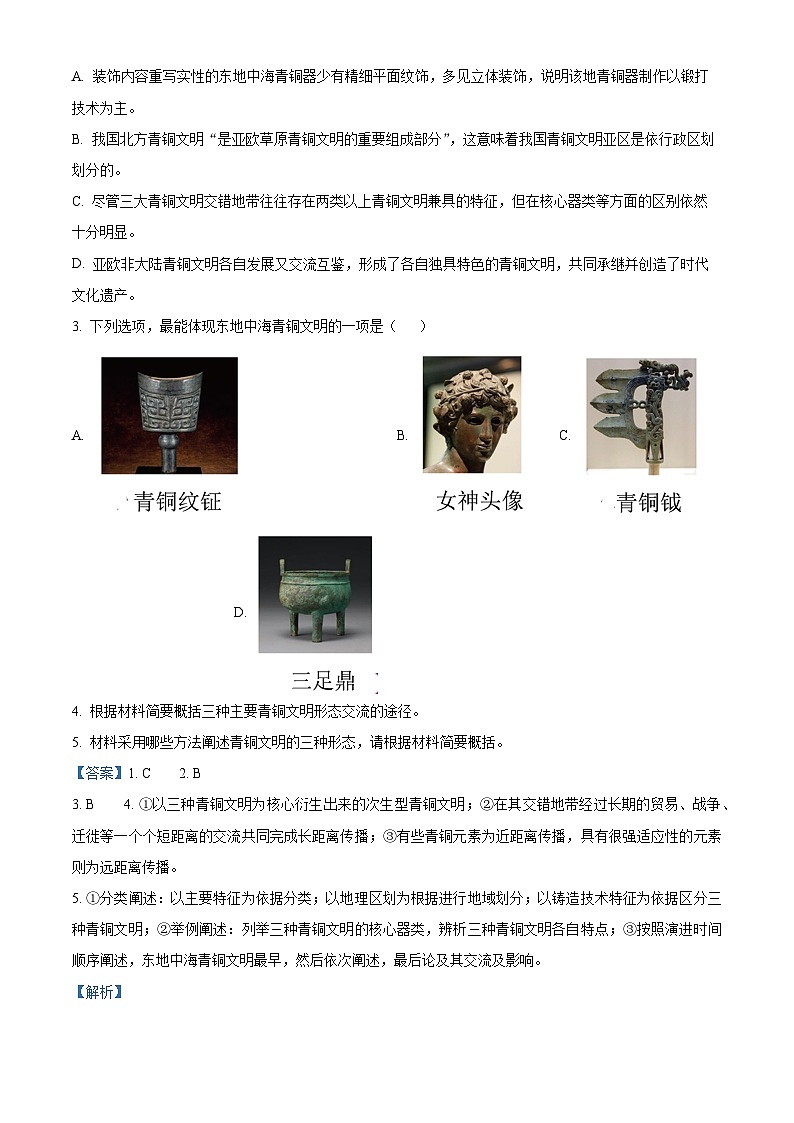 A. 装饰内容重写实性的东地中海青铜器少有精细平面纹饰，多见立体装饰，说明该地青铜器制作以锻打技术为主。

B. 我国北方青铜文明“是亚欧草原青铜文明的重要组成部分”，这意味着我国青铜文明亚区是依行政区划划分的。

C. 尽管三大青铜文明交错地带往往存在两类以上青铜文明兼具的特征，但在核心器类等方面的区别依然十分明显。

D. 亚欧非大陆青铜文明各自发展又交流互鉴，形成了各自独具特色的青铜文明，共同承继并创造了时代文化遗产。

3. 下列选项，最能体现东地中海青铜文明的一项是（　　）

A.

青铜纹钲

B.

女神头像

C.

青铜钺

D.

三足鼎

4. 根据材料简要概括三种主要青铜文明形态交流的途径。

5. 材料采用哪些方法阐述青铜文明的三种形态，请根据材料简要概括。

【答案】1. C　　2. B

3. B　　4. ①以三种青铜文明为核心衍生出来的次生型青铜文明；②在其交错地带经过长期的贸易、战争、迁徙等一个个短距离的交流共同完成长距离传播；③有些青铜元素为近距离传播，具有很强适应性的元素则为远距离传播。

5. ①分类阐述：以主要特征为依据分类；以地理区划为根据进行地域划分；以铸造技术特征为依据区分三种青铜文明；②举例阐述：列举三种青铜文明的核心器类，辨析三种青铜文明各自特点；③按照演进时间顺序阐述，东地中海青铜文明最早，然后依次阐述，最后论及其交流及影响。

【解析】