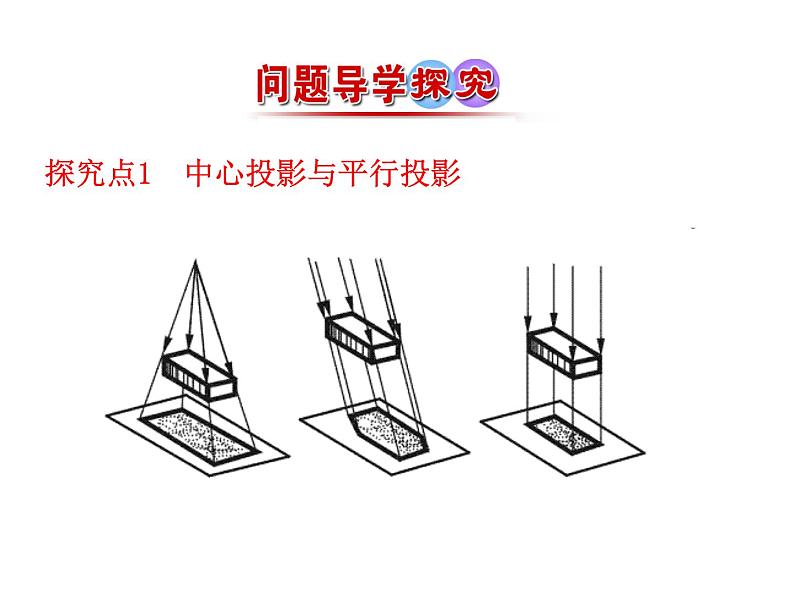 问题导学探究

探究点1　中心投影与平行投影