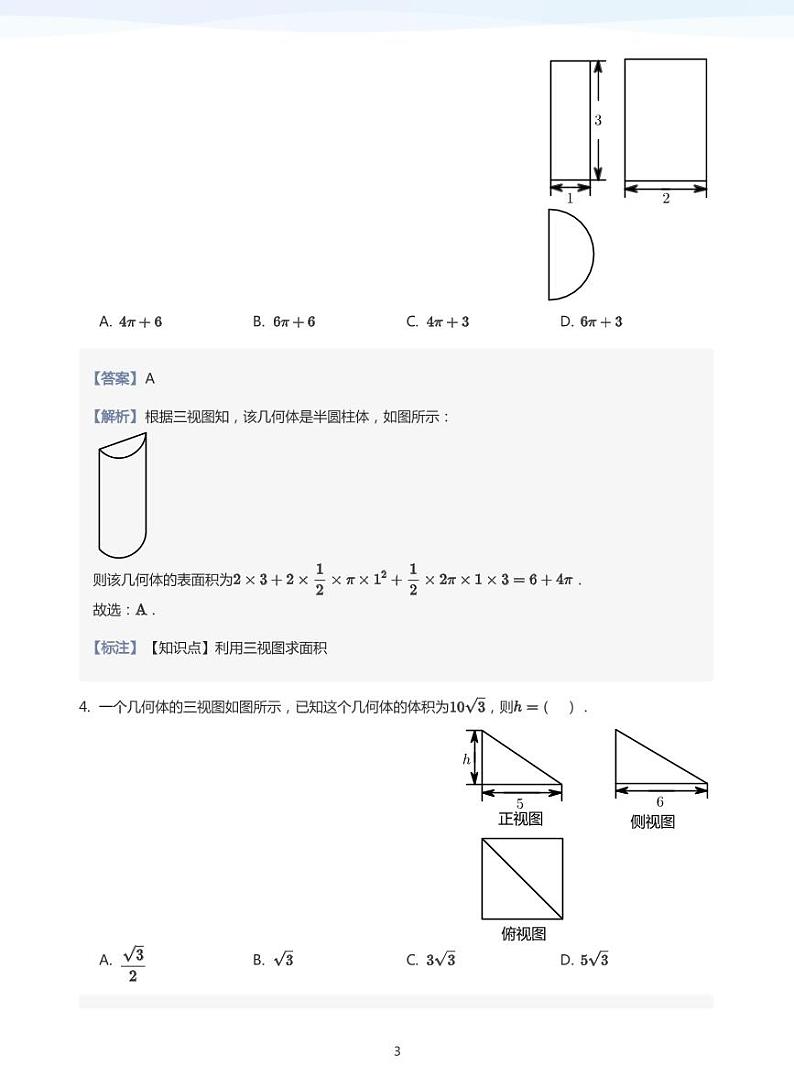 3

1

2

A. $4\pi+6$ B. $6\pi+6$ C. $4\pi+3$ D. $6\pi+3$

【答案】A

【解析】根据三视图知，该几何体是半圆柱体，如图所示：

则该几何体的表面积为$2\times3+2\times\frac{1}{2}\times\pi\times1^2+\frac{1}{2}\times2\pi\times1\times3=6+4\pi$．

故选：$\mathbf{A}$．

【标注】【知识点】利用三视图求面积

4. 一个几何体的三视图如图所示，已知这个几何体的体积为$10\sqrt{3}$，则$h=$（ ）．

$h$

5

正视图

6

侧视图

俯视图

A. $\frac{\sqrt{3}}{2}$ B. $\sqrt{3}$ C. $3\sqrt{3}$ D. $5\sqrt{3}$

3