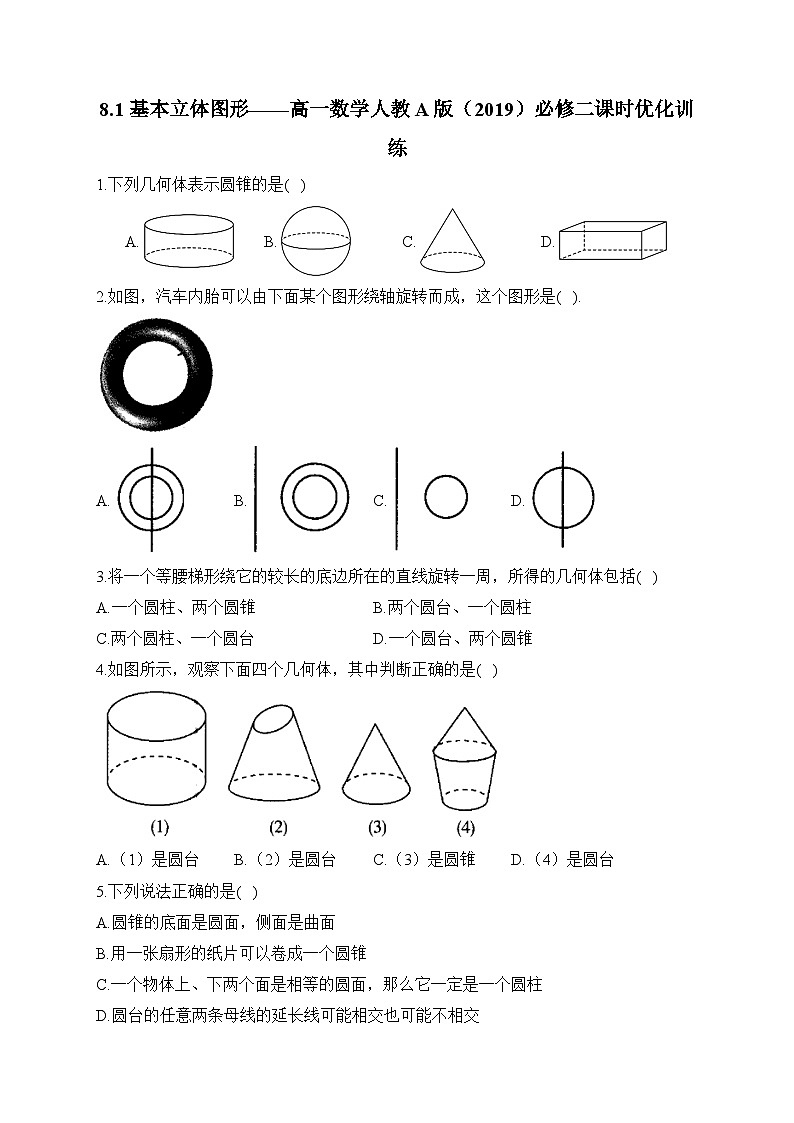 8.1 基本立体图形——高一数学人教 A 版（2019）必修二课时优化训练

1.下列几何体表示圆锥的是( )

A. B. C. D.

2.如图，汽车内胎可以由下面某个图形绕轴旋转而成，这个图形是( ).

A. B. C. D.

3.将一个等腰梯形绕它的较长的底边所在的直线旋转一周，所得的几何体包括( )

A.一个圆柱、两个圆锥

B.两个圆台、一个圆柱

C.两个圆柱、一个圆台

D.一个圆台、两个圆锥

4.如图所示，观察下面四个几何体，其中判断正确的是( )

(1) (2) (3) (4)

A.（1）是圆台 B.（2）是圆台 C.（3）是圆锥 D.（4）是圆台

5.下列说法正确的是( )

A.圆锥的底面是圆面，侧面是曲面

B.用一张扇形的纸片可以卷成一个圆锥

C.一个物体上、下两个面是相等的圆面，那么它一定是一个圆柱

D.圆台的任意两条母线的延长线可能相交也可能不相交