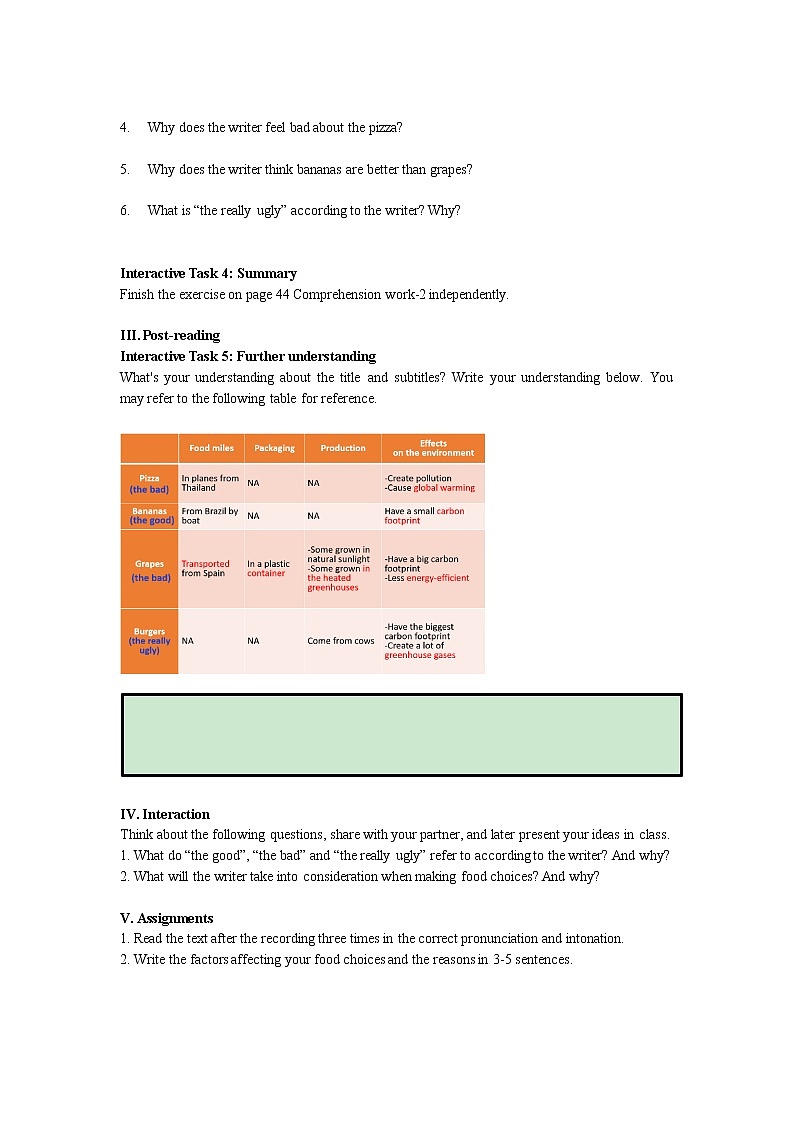 4. Why does the writer feel bad about the pizza?

5. Why does the writer think bananas are better than grapes?

6. What is “the really ugly” according to the writer? Why?

Interactive Task 4: Summary
Finish the exercise on page 44 Comprehension work-2 independently.

III. Post-reading
Interactive Task 5: Further understanding
What's your understanding about the title and subtitles? Write your understanding below. You may refer to the following table for reference.

| | Food miles | Packaging | Production | Effects on the environment |
|---|---|---|---|---|
| Pizza (the bad) | In planes from Thailand | NA | NA | -Create pollution -Cause global warming |
| Bananas (the good) | From Brazil by boat | NA | NA | Have a small carbon footprint |
| Grapes (the bad) | Transported from Spain | In a plastic container | -Some grown in natural sunlight -Some grown in the heated greenhouses | -Have a big carbon footprint -Less energy-efficient |
| Burgers (the really ugly) | NA | NA | Come from cows | -Have the biggest carbon footprint -Create a lot of greenhouse gases |

IV. Interaction
Think about the following questions, share with your partner, and later present your ideas in class.
1. What do “the good”, “the bad” and “the really ugly” refer to according to the writer? And why?
2. What will the writer take into consideration when making food choices? And why?

V. Assignments
1. Read the text after the recording three times in the correct pronunciation and intonation.
2. Write the factors affecting your food choices and the reasons in 3-5 sentences.