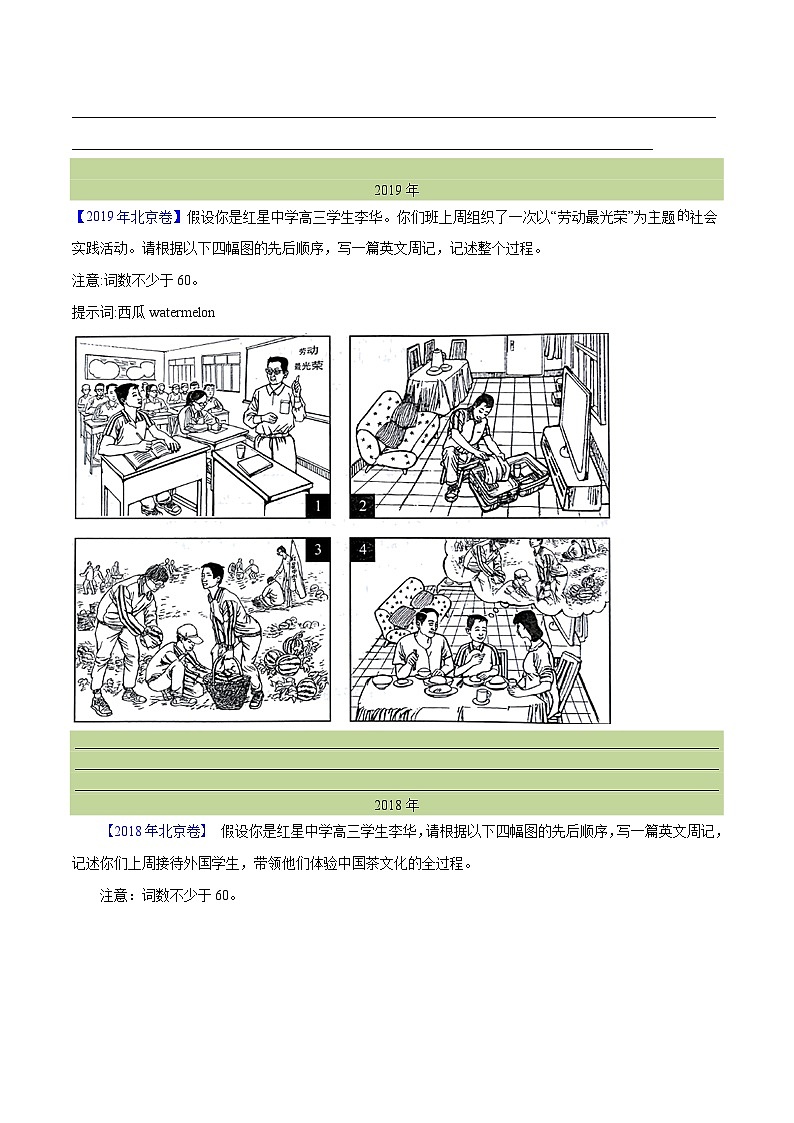 2019 年

【2019 年北京卷】假设你是红星中学高三学生李华。你们班上周组织了一次以“劳动最光荣”为主题的社会实践活动。请根据以下四幅图的先后顺序，写一篇英文周记，记述整个过程。

注意:词数不少于 60。

提示词:西瓜 watermelon

劳动最光荣

1

2

3

4

2018 年

【2018 年北京卷】 假设你是红星中学高三学生李华，请根据以下四幅图的先后顺序，写一篇英文周记，记述你们上周接待外国学生，带领他们体验中国茶文化的全过程。

注意：词数不少于 60。