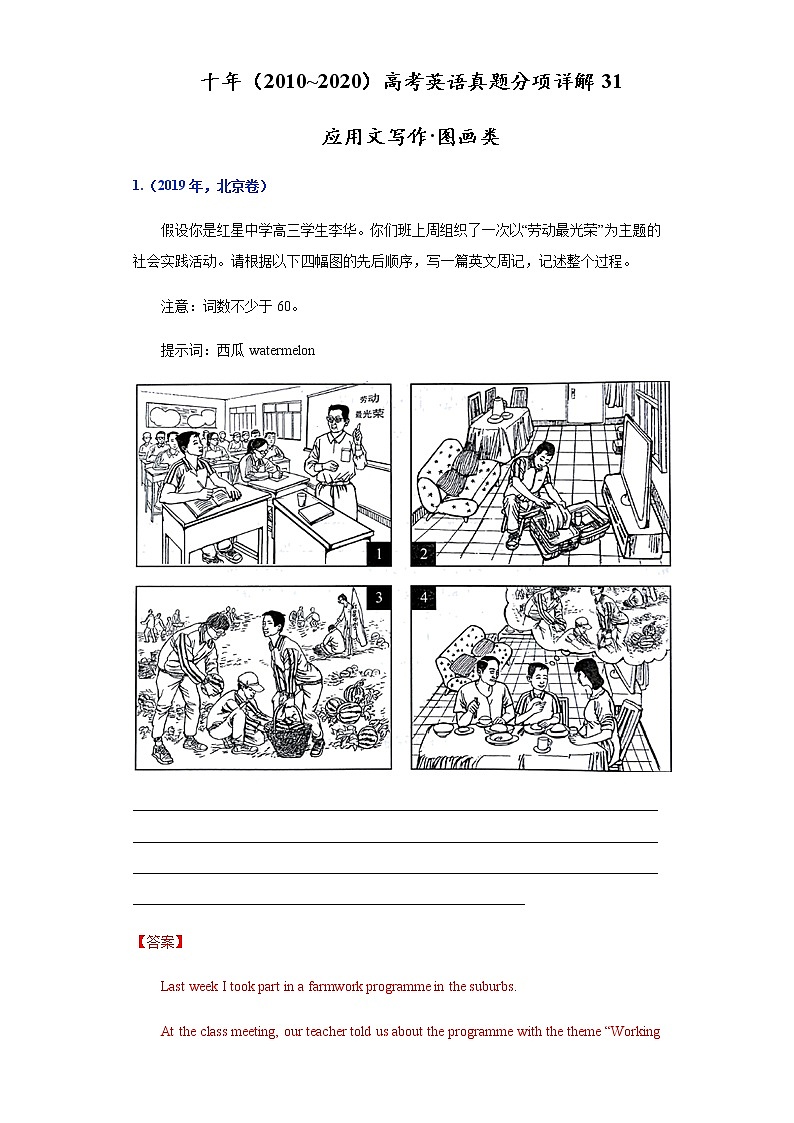 十年（2010~2020）高考英语真题分项详解 31

应用文写作·图画类

1.（2019 年，北京卷）

假设你是红星中学高三学生李华。你们班上周组织了一次以“劳动最光荣”为主题的社会实践活动。请根据以下四幅图的先后顺序，写一篇英文周记，记述整个过程。

注意：词数不少于 60。

提示词：西瓜 watermelon

劳动最光荣

1

2

3

4

【答案】

Last week I took part in a farmwork programme in the suburbs.

At the class meeting, our teacher told us about the programme with the theme “Working