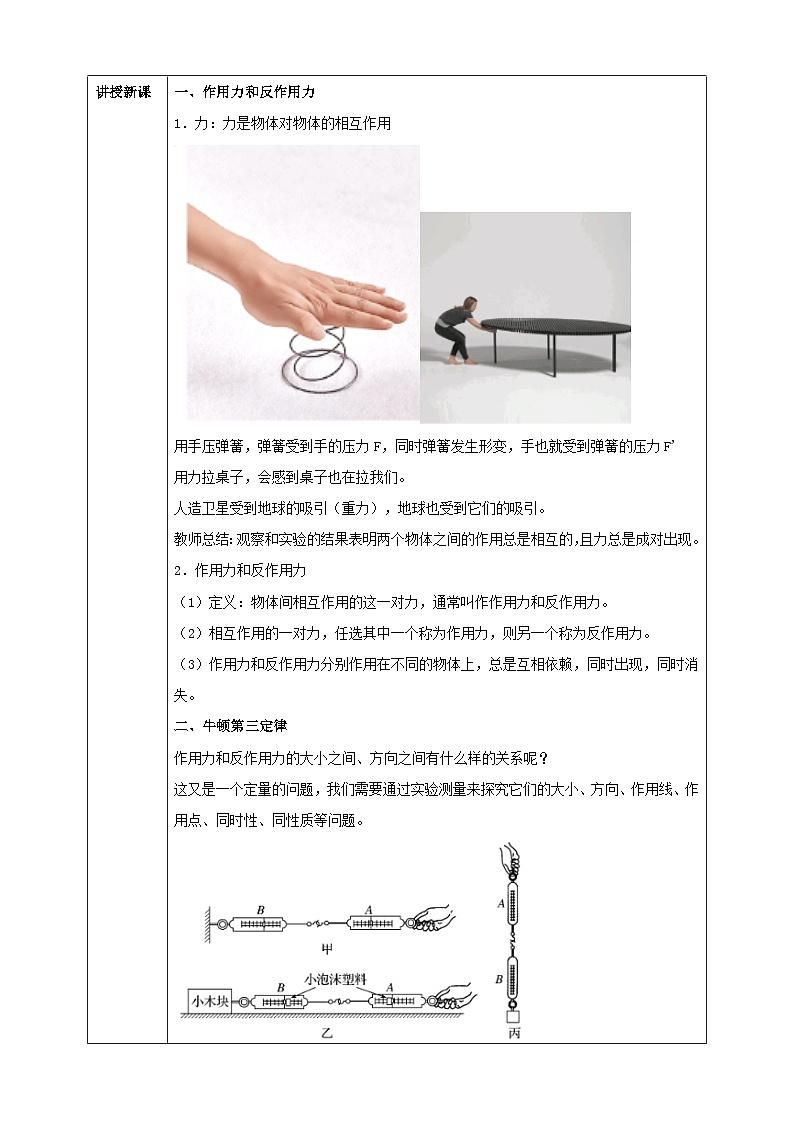 讲授新课

一、作用力和反作用力

1．力：力是物体对物体的相互作用

用手压弹簧，弹簧受到手的压力 F，同时弹簧发生形变，手也就受到弹簧的压力 F'

用力拉桌子，会感到桌子也在拉我们。

人造卫星受到地球的吸引（重力），地球也受到它们的吸引。

教师总结：观察和实验的结果表明两个物体之间的作用总是相互的，且力总是成对出现。

2．作用力和反作用力

（1）定义：物体间相互作用的这一对力，通常叫作作用力和反作用力。

（2）相互作用的一对力，任选其中一个称为作用力，则另一个称为反作用力。

（3）作用力和反作用力分别作用在不同的物体上，总是互相依赖，同时出现，同时消失。

二、牛顿第三定律

作用力和反作用力的大小之间、方向之间有什么样的关系呢？

这又是一个定量的问题，我们需要通过实验测量来探究它们的大小、方向、作用线、作用点、同时性、同性质等问题。

B A 甲

小泡沫塑料 小木块 B A 乙

A B 丙