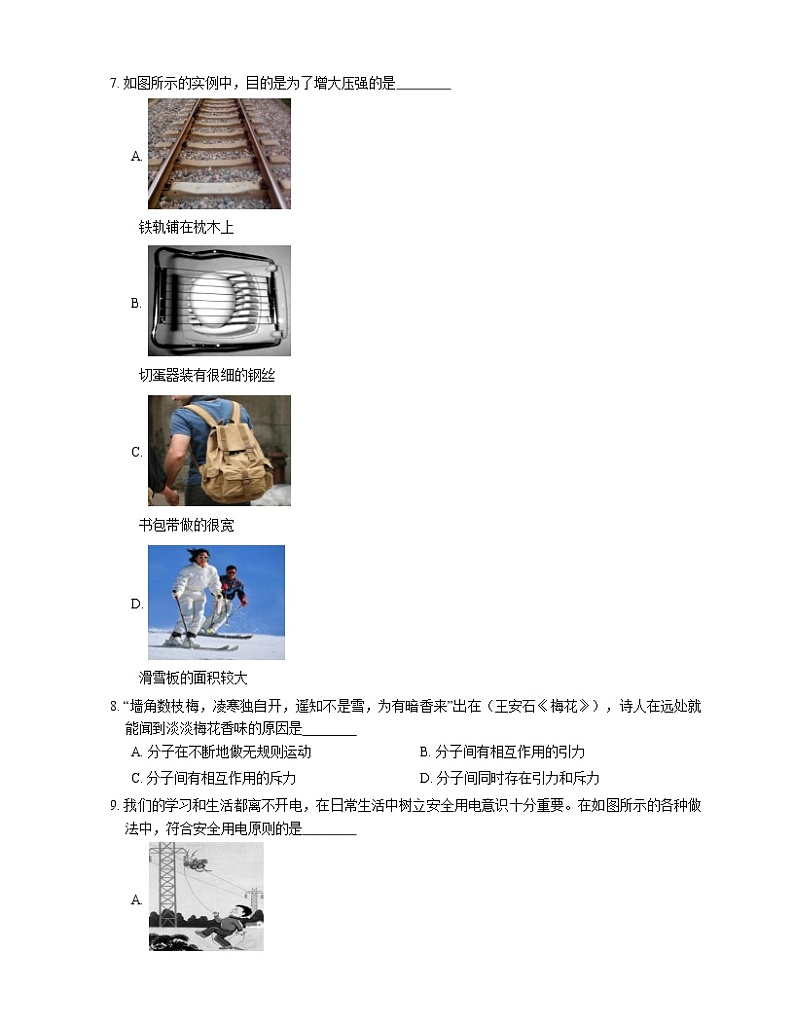 7. 如图所示的实例中，目的是为了增大压强的是________

A.

铁轨铺在枕木上

B.

切蛋器装有很细的钢丝

C.

书包带做的很宽

D.

滑雪板的面积较大

8. “墙角数枝梅，凌寒独自开，遥知不是雪，为有暗香来”出在（王安石《梅花》），诗人在远处就能闻到淡淡梅花香味的原因是________

A. 分子在不断地做无规则运动
B. 分子间有相互作用的引力
C. 分子间有相互作用的斥力
D. 分子间同时存在引力和斥力

9. 我们的学习和生活都离不开电，在日常生活中树立安全用电意识十分重要。在如图所示的各种做法中，符合安全用电原则的是________

A.