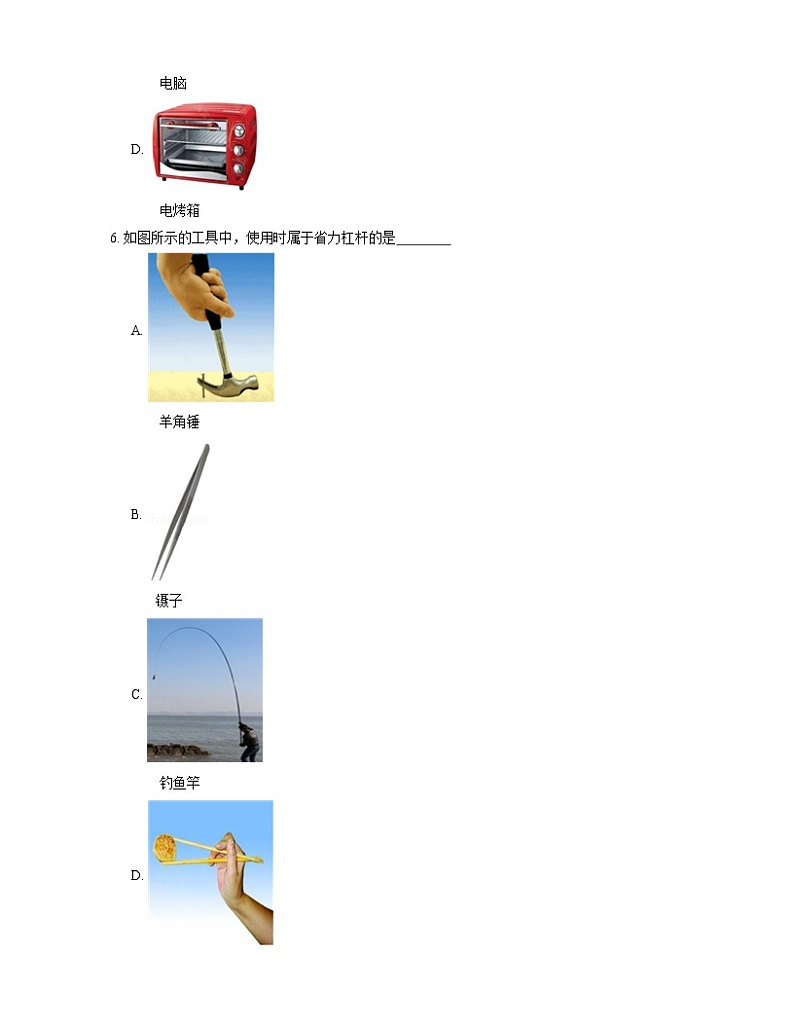 电脑

D.

电烤箱

6. 如图所示的工具中，使用时属于省力杠杆的是________

A.

羊角锤

B.

镊子

C.

钓鱼竿

D.