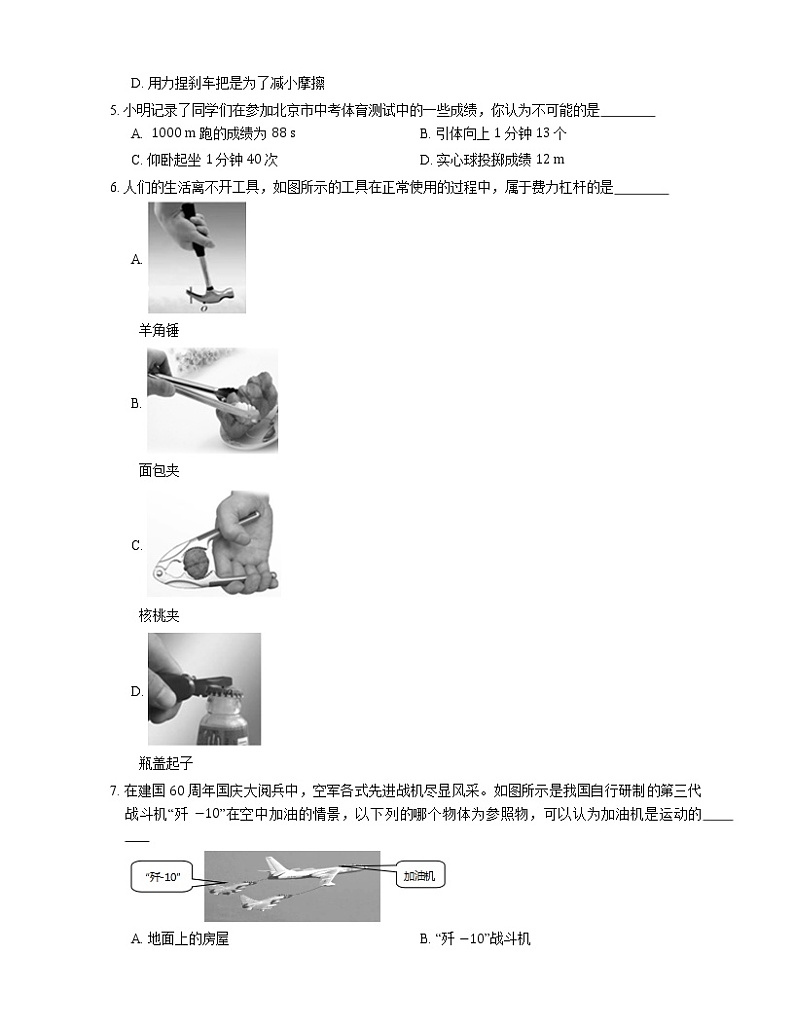 D. 用力捏刹车把是为了减小摩擦

5. 小明记录了同学们在参加北京市中考体育测试中的一些成绩，你认为不可能的是________

A. 1000 m 跑的成绩为 88 s

B. 引体向上 1 分钟 13 个

C. 仰卧起坐 1 分钟 40 次

D. 实心球投掷成绩 12 m

6. 人们的生活离不开工具，如图所示的工具在正常使用的过程中，属于费力杠杆的是________

A.

O

羊角锤

B.

面包夹

C.

核桃夹

D.

瓶盖起子

7. 在建国 60 周年国庆大阅兵中，空军各式先进战机尽显风采。如图所示是我国自行研制的第三代战斗机“歼 −10”在空中加油的情景，以下列的哪个物体为参照物，可以认为加油机是运动的________

“歼-10”

加油机

A. 地面上的房屋

B. “歼 −10”战斗机