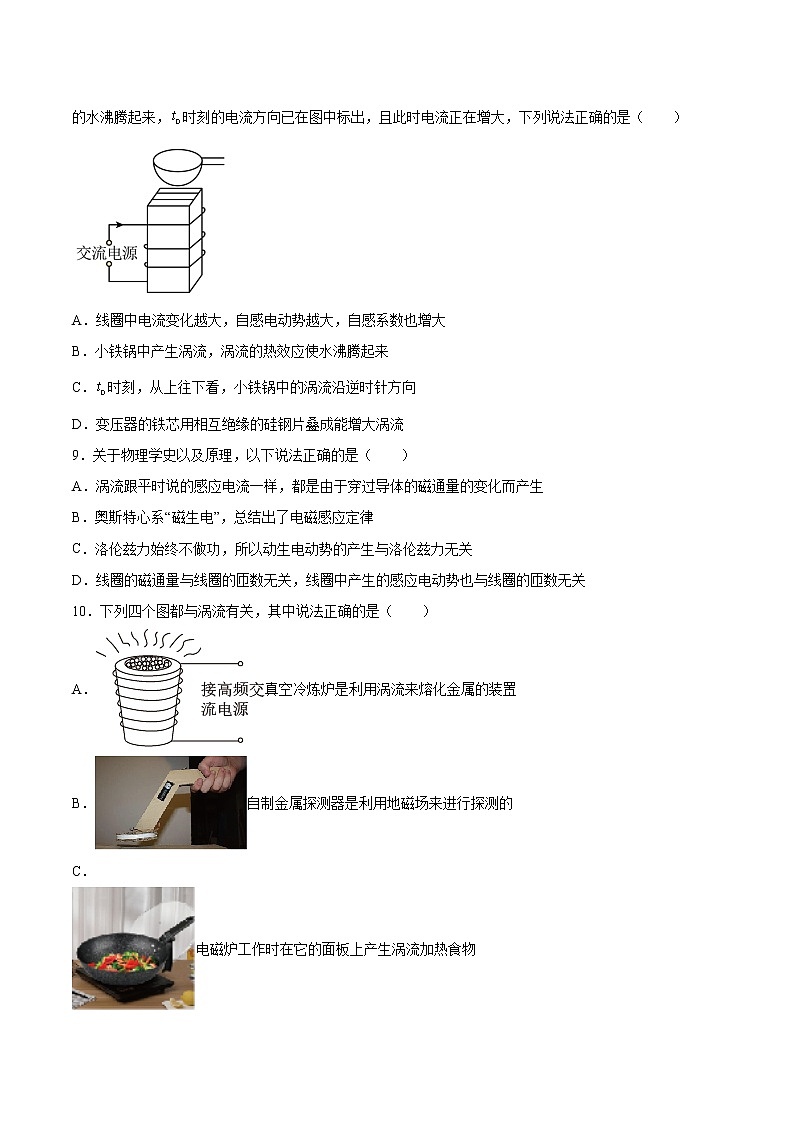 的水沸腾起来，$t_0$时刻的电流方向已在图中标出，且此时电流正在增大，下列说法正确的是（　　）

交流电源

A．线圈中电流变化越大，自感电动势越大，自感系数也增大

B．小铁锅中产生涡流，涡流的热效应使水沸腾起来

C．$t_0$时刻，从上往下看，小铁锅中的涡流沿逆时针方向

D．变压器的铁芯用相互绝缘的硅钢片叠成能增大涡流

9．关于物理学史以及原理，以下说法正确的是（　　）

A．涡流跟平时说的感应电流一样，都是由于穿过导体的磁通量的变化而产生

B．奥斯特心系“磁生电”，总结出了电磁感应定律

C．洛伦兹力始终不做功，所以动生电动势的产生与洛伦兹力无关

D．线圈的磁通量与线圈的匝数无关，线圈中产生的感应电动势也与线圈的匝数无关

10．下列四个图都与涡流有关，其中说法正确的是（　　）

A．

接高频交流电源

真空冷炼炉是利用涡流来熔化金属的装置

B．

自制金属探测器是利用地磁场来进行探测的

C．

电磁炉工作时在它的面板上产生涡流加热食物