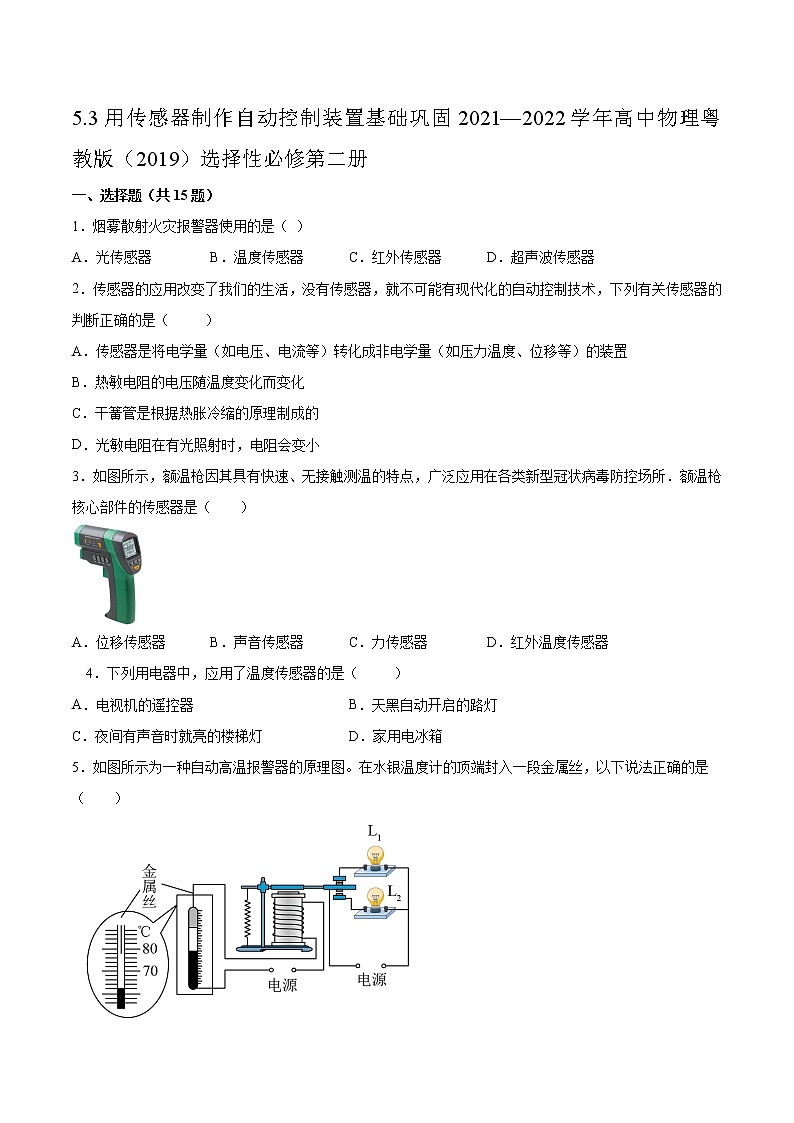 5.3 用传感器制作自动控制装置基础巩固 2021—2022 学年高中物理粤教版（2019）选择性必修第二册

一、选择题（共 15 题）

1．烟雾散射火灾报警器使用的是（ ）

A．光传感器　　B．温度传感器　　C．红外传感器　　D．超声波传感器

2．传感器的应用改变了我们的生活，没有传感器，就不可能有现代化的自动控制技术，下列有关传感器的判断正确的是（　　）

A．传感器是将电学量（如电压、电流等）转化成非电学量（如压力温度、位移等）的装置

B．热敏电阻的电压随温度变化而变化

C．干簧管是根据热胀冷缩的原理制成的

D．光敏电阻在有光照射时，电阻会变小

3．如图所示，额温枪因其具有快速、无接触测温的特点，广泛应用在各类新型冠状病毒防控场所．额温枪核心部件的传感器是（　　）

A．位移传感器　　B．声音传感器　　C．力传感器　　D．红外温度传感器

4．下列用电器中，应用了温度传感器的是（　　）

A．电视机的遥控器　　B．天黑自动开启的路灯

C．夜间有声音时就亮的楼梯灯　　D．家用电冰箱

5．如图所示为一种自动高温报警器的原理图。在水银温度计的顶端封入一段金属丝，以下说法正确的是（　　）

$L_1$

$L_2$

金属丝

℃

80

70

电源

电源