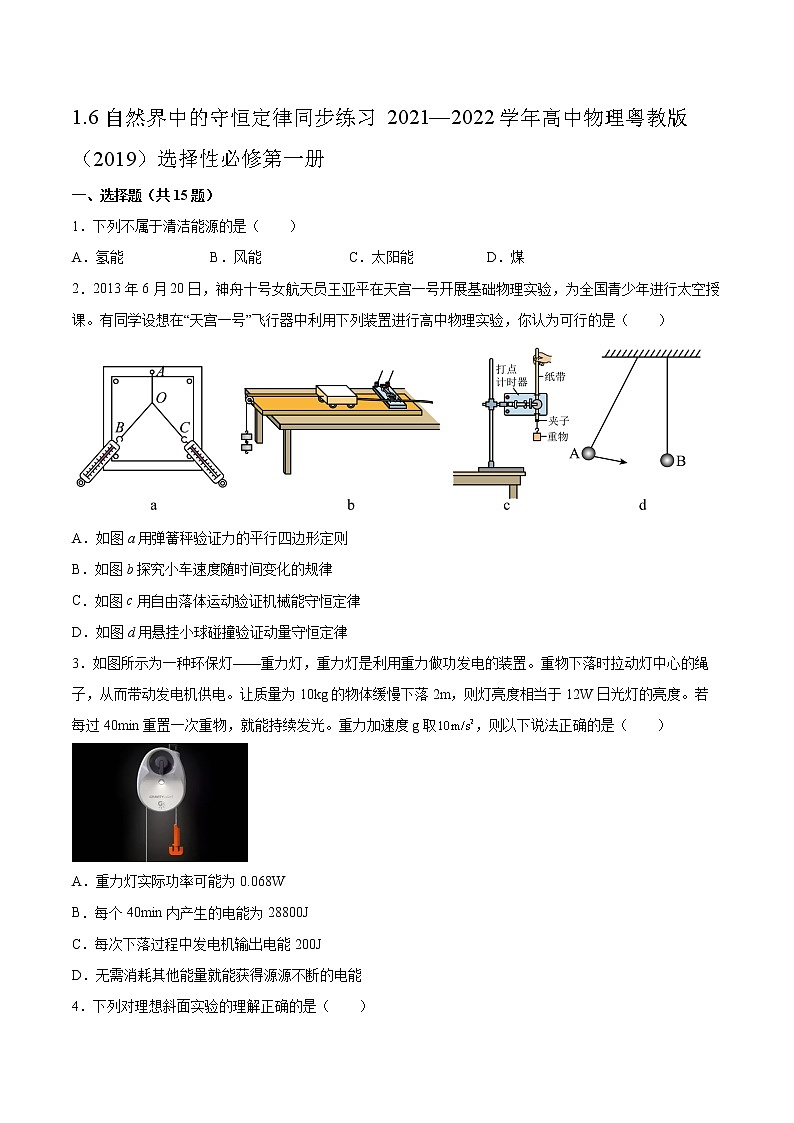 1.6 自然界中的守恒定律同步练习 2021—2022 学年高中物理粤教版（2019）选择性必修第一册

一、选择题（共 15 题）

1．下列不属于清洁能源的是（　　）

A．氢能　　B．风能　　C．太阳能　　D．煤

2．2013 年 6 月 20 日，神舟十号女航天员王亚平在天宫一号开展基础物理实验，为全国青少年进行太空授课。有同学设想在“天宫一号”飞行器中利用下列装置进行高中物理实验，你认为可行的是（　　）

A O B C
a
b
打点计时器 纸带 夹子 重物
c
A B
d

A．如图 $a$ 用弹簧秤验证力的平行四边形定则

B．如图 $b$ 探究小车速度随时间变化的规律

C．如图 $c$ 用自由落体运动验证机械能守恒定律

D．如图 $d$ 用悬挂小球碰撞验证动量守恒定律

3．如图所示为一种环保灯——重力灯，重力灯是利用重力做功发电的装置。重物下落时拉动灯中心的绳子，从而带动发电机供电。让质量为 10kg 的物体缓慢下落 2m，则灯亮度相当于 12W 日光灯的亮度。若每过 40min 重置一次重物，就能持续发光。重力加速度 g 取 $10m/s^2$，则以下说法正确的是（　　）

A．重力灯实际功率可能为 0.068W

B．每个 40min 内产生的电能为 28800J

C．每次下落过程中发电机输出电能 200J

D．无需消耗其他能量就能获得源源不断的电能

4．下列对理想斜面实验的理解正确的是（　　）