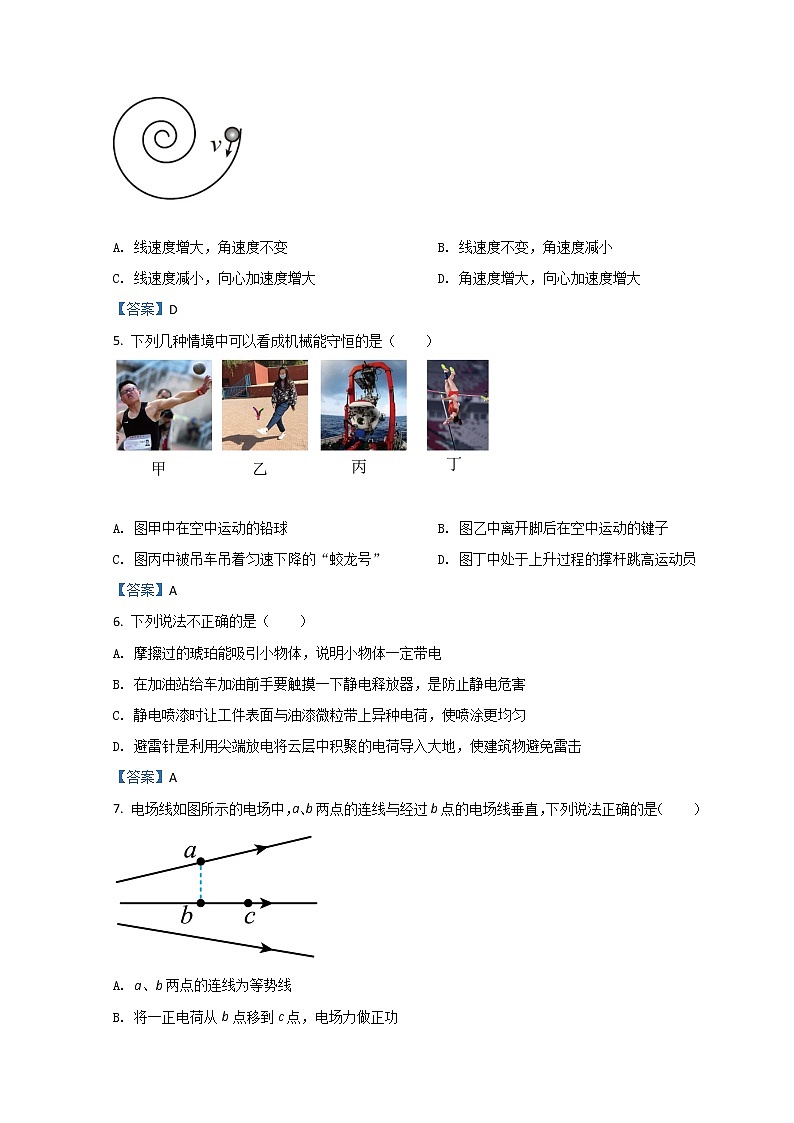 $v$

A. 线速度增大，角速度不变

B. 线速度不变，角速度减小

C. 线速度减小，向心加速度增大

D. 角速度增大，向心加速度增大

【答案】D

5. 下列几种情境中可以看成机械能守恒的是（　　）

甲　乙　丙　丁

A. 图甲中在空中运动的铅球

B. 图乙中离开脚后在空中运动的键子

C. 图丙中被吊车吊着匀速下降的“蛟龙号”

D. 图丁中处于上升过程的撑杆跳高运动员

【答案】A

6. 下列说法不正确的是（　　）

A. 摩擦过的琥珀能吸引小物体，说明小物体一定带电

B. 在加油站给车加油前手要触摸一下静电释放器，是防止静电危害

C. 静电喷漆时让工件表面与油漆微粒带上异种电荷，使喷涂更均匀

D. 避雷针是利用尖端放电将云层中积聚的电荷导入大地，使建筑物避免雷击

【答案】A

7. 电场线如图所示的电场中，$a$、$b$ 两点的连线与经过 $b$ 点的电场线垂直，下列说法正确的是（　　）

$a$

$b$　$c$

A. $a$、$b$ 两点的连线为等势线

B. 将一正电荷从 $b$ 点移到 $c$ 点，电场力做正功