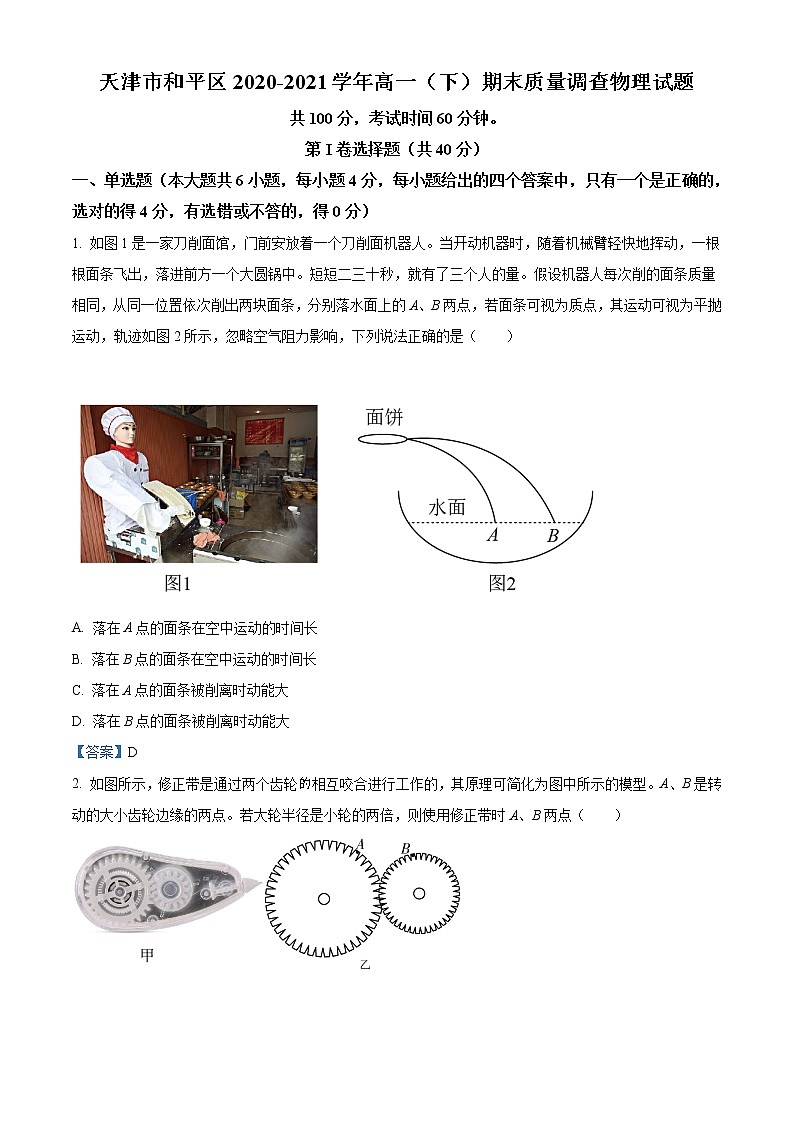 天津市和平区 2020-2021 学年高一（下）期末质量调查物理试题

共 100 分，考试时间 60 分钟。

第 I 卷选择题（共 40 分）

一、单选题（本大题共 6 小题，每小题 4 分，每小题给出的四个答案中，只有一个是正确的，选对的得 4 分，有选错或不答的，得 0 分）

1. 如图 1 是一家刀削面馆，门前安放着一个刀削面机器人。当开动机器时，随着机械臂轻快地挥动，一根根面条飞出，落进前方一个大圆锅中。短短二三十秒，就有了三个人的量。假设机器人每次削的面条质量相同，从同一位置依次削出两块面条，分别落水面上的 $A$、$B$ 两点，若面条可视为质点，其运动可视为平抛运动，轨迹如图 2 所示，忽略空气阻力影响，下列说法正确的是（　　）

面饼

水面

$A$　$B$

图1　　图2

A. 落在 $A$ 点的面条在空中运动的时间长

B. 落在 $B$ 点的面条在空中运动的时间长

C. 落在 $A$ 点的面条被削离时动能大

D. 落在 $B$ 点的面条被削离时动能大

【答案】D

2. 如图所示，修正带是通过两个齿轮的相互咬合进行工作的，其原理可简化为图中所示的模型。$A$、$B$ 是转动的大小齿轮边缘的两点。若大轮半径是小轮的两倍，则使用修正带时 $A$、$B$ 两点（　　）

$A$　$B$

甲　　乙