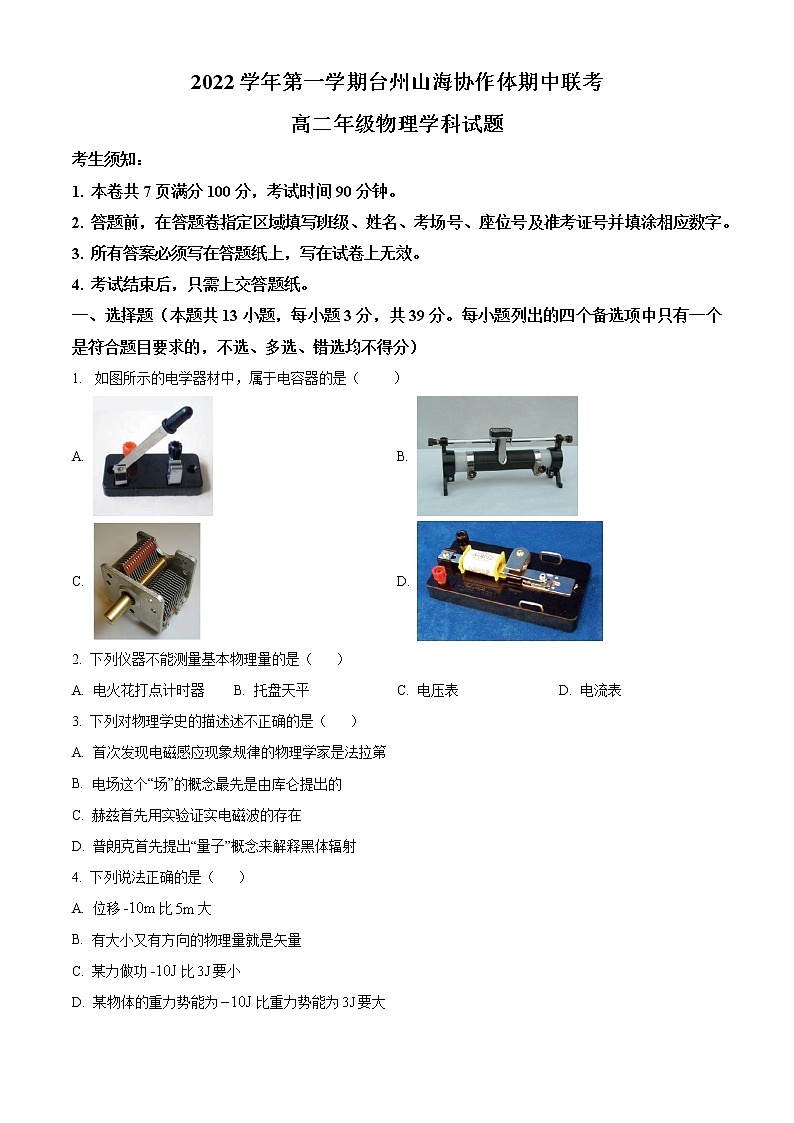 2022 学年第一学期台州山海协作体期中联考

高二年级物理学科试题

考生须知：

1. 本卷共 7 页满分 100 分，考试时间 90 分钟。

2. 答题前，在答题卷指定区域填写班级、姓名、考场号、座位号及准考证号并填涂相应数字。

3. 所有答案必须写在答题纸上，写在试卷上无效。

4. 考试结束后，只需上交答题纸。

一、选择题（本题共 13 小题，每小题 3 分，共 39 分。每小题列出的四个备选项中只有一个是符合题目要求的，不选、多选、错选均不得分）

1. 如图所示的电学器材中，属于电容器的是（　　）

A.

B.

C.

D.

2. 下列仪器不能测量基本物理量的是（　　）

A. 电火花打点计时器　　B. 托盘天平　　C. 电压表　　D. 电流表

3. 下列对物理学史的描述述不正确的是（　　）

A. 首次发现电磁感应现象规律的物理学家是法拉第

B. 电场这个“场”的概念最先是由库仑提出的

C. 赫兹首先用实验证实电磁波的存在

D. 普朗克首先提出“量子”概念来解释黑体辐射

4. 下列说法正确的是（　　）

A. 位移 -10m 比 5m 大

B. 有大小又有方向的物理量就是矢量

C. 某力做功 -10J 比 3J 要小

D. 某物体的重力势能为 −10J 比重力势能为 3J 要大