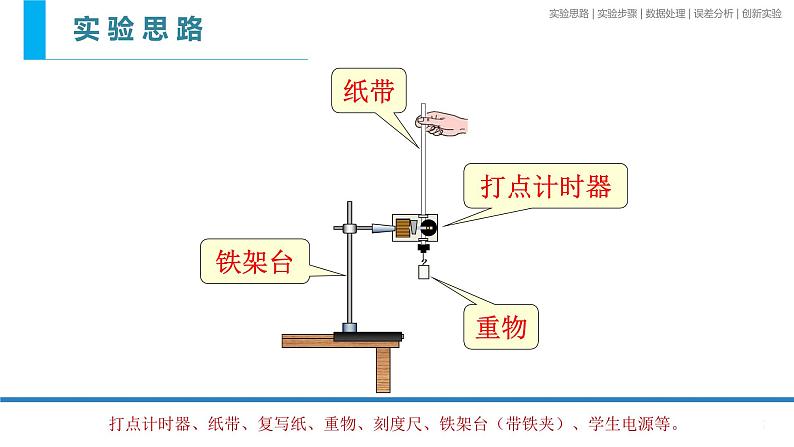 实验思路

实验思路 | 实验步骤 | 数据处理 | 误差分析 | 创新实验

纸带

打点计时器

铁架台

重物

打点计时器、纸带、复写纸、重物、刻度尺、铁架台（带铁夹）、学生电源等。