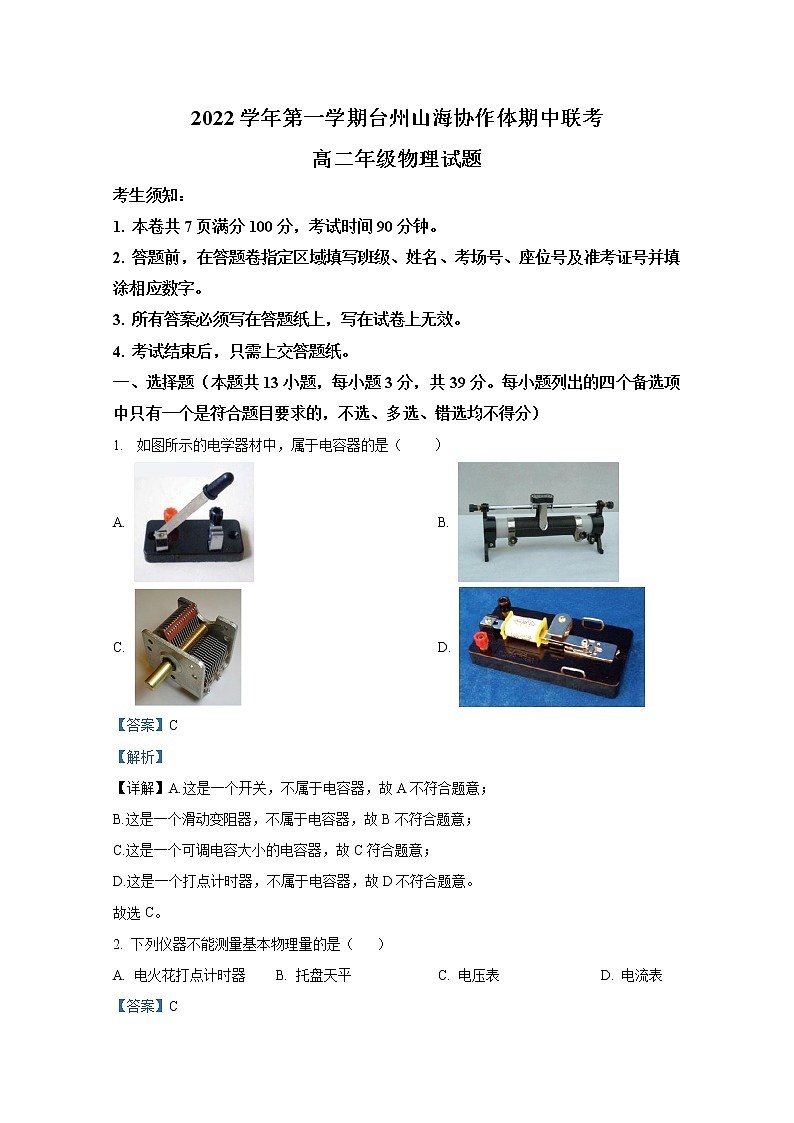 2022 学年第一学期台州山海协作体期中联考

高二年级物理试题

考生须知：

1. 本卷共 7 页满分 100 分，考试时间 90 分钟。

2. 答题前，在答题卷指定区域填写班级、姓名、考场号、座位号及准考证号并填涂相应数字。

3. 所有答案必须写在答题纸上，写在试卷上无效。

4. 考试结束后，只需上交答题纸。

一、选择题（本题共 13 小题，每小题 3 分，共 39 分。每小题列出的四个备选项中只有一个是符合题目要求的，不选、多选、错选均不得分）

1. 如图所示的电学器材中，属于电容器的是（　　）

A.

B.

C.

D.

【答案】C

【解析】

【详解】A.这是一个开关，不属于电容器，故 A 不符合题意；

B.这是一个滑动变阻器，不属于电容器，故 B 不符合题意；

C.这是一个可调电容大小的电容器，故 C 符合题意；

D.这是一个打点计时器，不属于电容器，故 D 不符合题意。

故选 C。

2. 下列仪器不能测量基本物理量的是（　　）

A. 电火花打点计时器　　B. 托盘天平　　C. 电压表　　D. 电流表

【答案】C