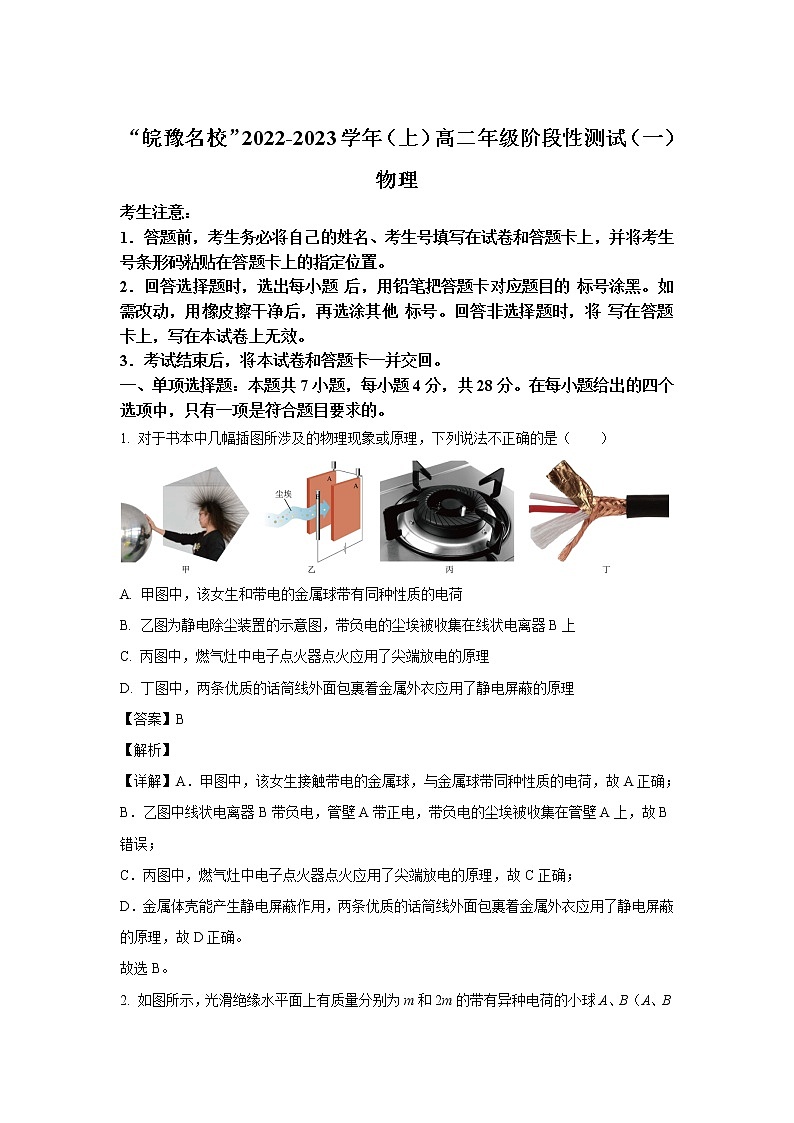 “皖豫名校”2022-2023学年（上）高二年级阶段性测试（一）

物理

考生注意：

1．答题前，考生务必将自己的姓名、考生号填写在试卷和答题卡上，并将考生号条形码粘贴在答题卡上的指定位置。

2．回答选择题时，选出每小题 后，用铅笔把答题卡对应题目的 标号涂黑。如需改动，用橡皮擦干净后，再选涂其他 标号。回答非选择题时，将 写在答题卡上，写在本试卷上无效。

3．考试结束后，将本试卷和答题卡一并交回。

一、单项选择题：本题共 7 小题，每小题 4 分，共 28 分。在每小题给出的四个选项中，只有一项是符合题目要求的。

1. 对于书本中几幅插图所涉及的物理现象或原理，下列说法不正确的是（　　）

尘埃 A B

甲　乙　丙　丁

A. 甲图中，该女生和带电的金属球带有同种性质的电荷

B. 乙图为静电除尘装置的示意图，带负电的尘埃被收集在线状电离器 B 上

C. 丙图中，燃气灶中电子点火器点火应用了尖端放电的原理

D. 丁图中，两条优质的话筒线外面包裹着金属外衣应用了静电屏蔽的原理

【答案】B

【解析】

【详解】A．甲图中，该女生接触带电的金属球，与金属球带同种性质的电荷，故 A 正确；

B．乙图中线状电离器 B 带负电，管壁 A 带正电，带负电的尘埃被收集在管壁 A 上，故 B 错误；

C．丙图中，燃气灶中电子点火器点火应用了尖端放电的原理，故 C 正确；

D．金属体壳能产生静电屏蔽作用，两条优质的话筒线外面包裹着金属外衣应用了静电屏蔽的原理，故 D 正确。

故选 B。

2. 如图所示，光滑绝缘水平面上有质量分别为 $m$ 和 $2m$ 的带有异种电荷的小球 $A$、$B$（$A$、$B$