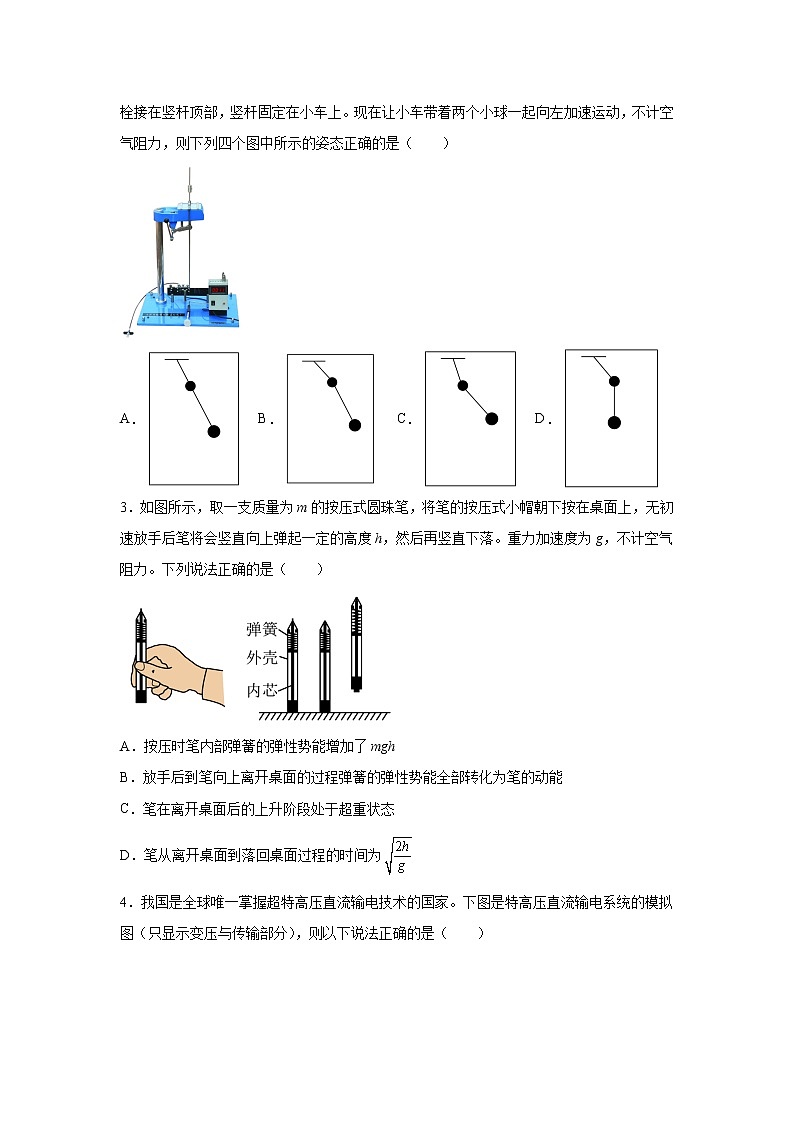 栓接在竖杆顶部，竖杆固定在小车上。现在让小车带着两个小球一起向左加速运动，不计空气阻力，则下列四个图中所示的姿态正确的是（　　）

A．

B．

C．

D．

3．如图所示，取一支质量为 $m$ 的按压式圆珠笔，将笔的按压式小帽朝下按在桌面上，无初速放手后笔将会竖直向上弹起一定的高度 $h$，然后再竖直下落。重力加速度为 $g$，不计空气阻力。下列说法正确的是（　　）

弹簧
外壳
内芯

A．按压时笔内部弹簧的弹性势能增加了 $mgh$

B．放手后到笔向上离开桌面的过程弹簧的弹性势能全部转化为笔的动能

C．笔在离开桌面后的上升阶段处于超重状态

D．笔从离开桌面到落回桌面过程的时间为 $\sqrt{\frac{2h}{g}}$

4．我国是全球唯一掌握超特高压直流输电技术的国家。下图是特高压直流输电系统的模拟图（只显示变压与传输部分），则以下说法正确的是（　　）