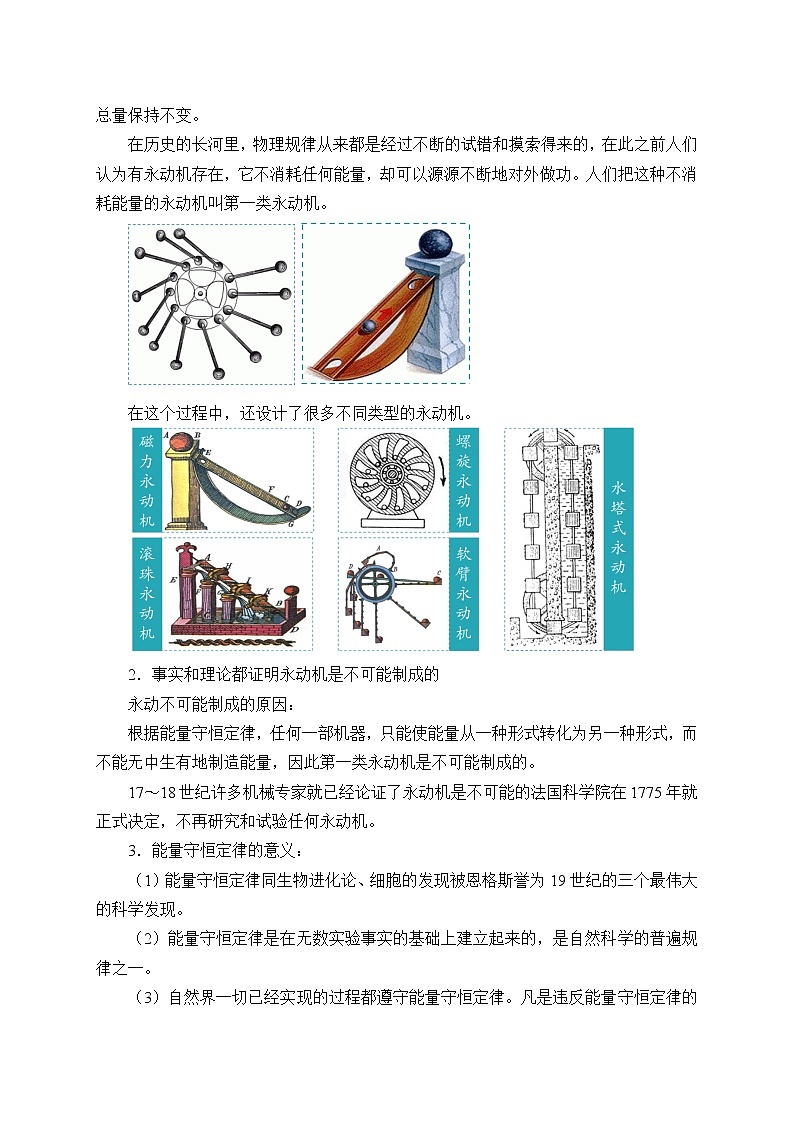 总量保持不变。

在历史的长河里，物理规律从来都是经过不断的试错和摸索得来的，在此之前人们认为有永动机存在，它不消耗任何能量，却可以源源不断地对外做功。人们把这种不消耗能量的永动机叫第一类永动机。

在这个过程中，还设计了很多不同类型的永动机。

磁力永动机

螺旋永动机

水塔式永动机

滚珠永动机

软臂永动机

2．事实和理论都证明永动机是不可能制成的

永动不可能制成的原因：

根据能量守恒定律，任何一部机器，只能使能量从一种形式转化为另一种形式，而不能无中生有地制造能量，因此第一类永动机是不可能制成的。

17～18世纪许多机械专家就已经论证了永动机是不可能的法国科学院在1775年就正式决定，不再研究和试验任何永动机。

3．能量守恒定律的意义：

（1）能量守恒定律同生物进化论、细胞的发现被恩格斯誉为19世纪的三个最伟大的科学发现。

（2）能量守恒定律是在无数实验事实的基础上建立起来的，是自然科学的普遍规律之一。

（3）自然界一切已经实现的过程都遵守能量守恒定律。凡是违反能量守恒定律的