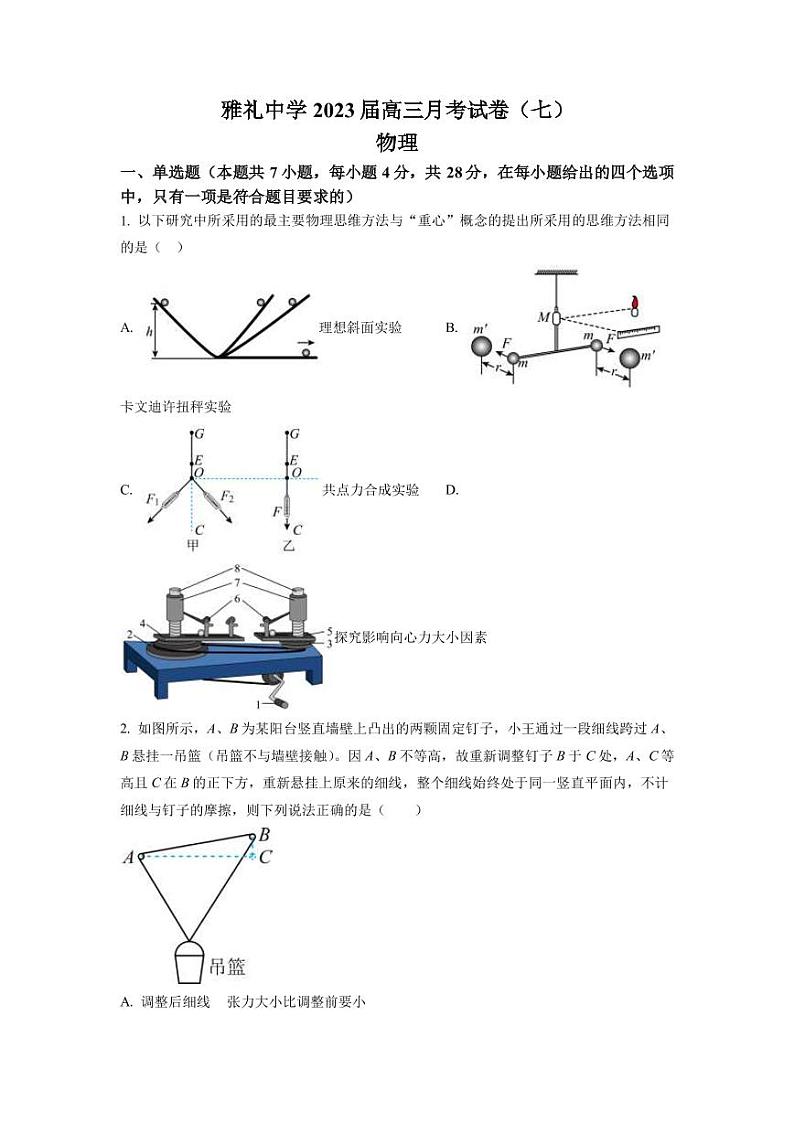 雅礼中学 2023 届高三月考试卷（七）

物理

一、单选题（本题共 7 小题，每小题 4 分，共 28 分，在每小题给出的四个选项中，只有一项是符合题目要求的）

1. 以下研究中所采用的最主要物理思维方法与“重心”概念的提出所采用的思维方法相同的是（ ）

A. $h$ 理想斜面实验

B. $M$ $m'$ $F$ $m$ $r$ $m$ $F$ $m'$ $r$ 卡文迪许扭秤实验

C. $G$ $E$ $O$ $F_1$ $F_2$ $C$ 甲 $G$ $E$ $O$ $F$ $C$ 乙 共点力合成实验

D. 8 7 6 4 2 5 3 1 探究影响向心力大小因素

2. 如图所示，$A$、$B$ 为某阳台竖直墙壁上凸出的两颗固定钉子，小王通过一段细线跨过 $A$、$B$ 悬挂一吊篮（吊篮不与墙壁接触）。因 $A$、$B$ 不等高，故重新调整钉子 $B$ 于 $C$ 处，$A$、$C$ 等高且 $C$ 在 $B$ 的正下方，重新悬挂上原来的细线，整个细线始终处于同一竖直平面内，不计细线与钉子的摩擦，则下列说法正确的是（ ）

$A$ $B$ $C$ 吊篮

A. 调整后细线 张力大小比调整前要小