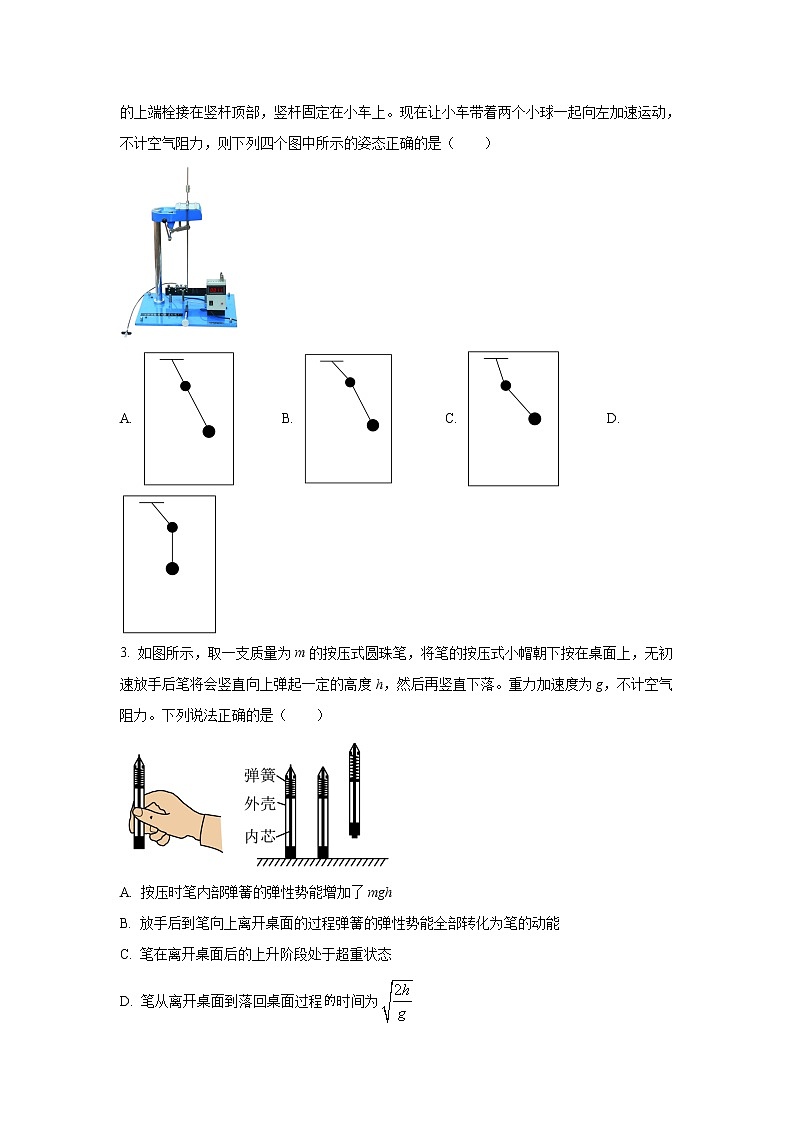 的上端栓接在竖杆顶部，竖杆固定在小车上。现在让小车带着两个小球一起向左加速运动，不计空气阻力，则下列四个图中所示的姿态正确的是（　　）

A.

B.

C.

D.

3. 如图所示，取一支质量为 $m$ 的按压式圆珠笔，将笔的按压式小帽朝下按在桌面上，无初速放手后笔将会竖直向上弹起一定的高度 $h$，然后再竖直下落。重力加速度为 $g$，不计空气阻力。下列说法正确的是（　　）

弹簧
外壳
内芯

A. 按压时笔内部弹簧的弹性势能增加了 $mgh$

B. 放手后到笔向上离开桌面的过程弹簧的弹性势能全部转化为笔的动能

C. 笔在离开桌面后的上升阶段处于超重状态

D. 笔从离开桌面到落回桌面过程的时间为 $\sqrt{\frac{2h}{g}}$