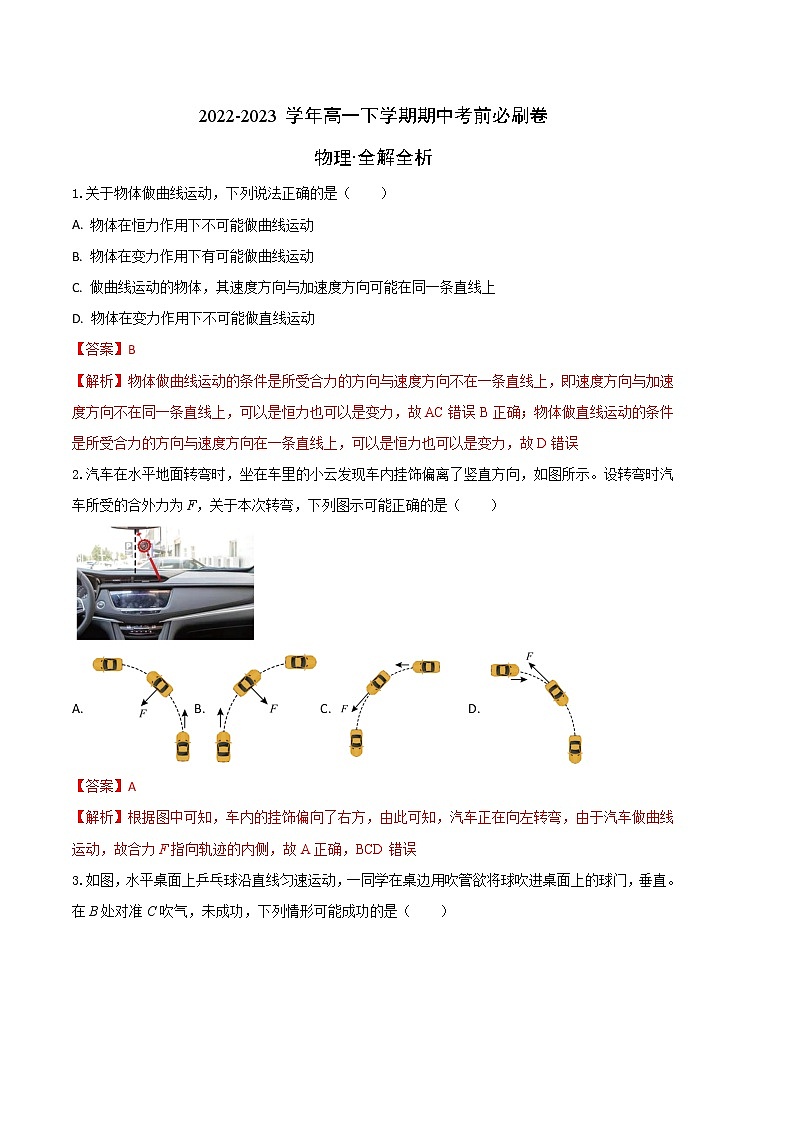 2022-2023 学年高一下学期期中考前必刷卷

物理·全解全析

1.关于物体做曲线运动，下列说法正确的是（　　）

A. 物体在恒力作用下不可能做曲线运动

B. 物体在变力作用下有可能做曲线运动

C. 做曲线运动的物体，其速度方向与加速度方向可能在同一条直线上

D. 物体在变力作用下不可能做直线运动

【答案】B

【解析】物体做曲线运动的条件是所受合力的方向与速度方向不在一条直线上，即速度方向与加速度方向不在同一条直线上，可以是恒力也可以是变力，故 AC 错误 B 正确；物体做直线运动的条件是所受合力的方向与速度方向在一条直线上，可以是恒力也可以是变力，故 D 错误

2.汽车在水平地面转弯时，坐在车里的小云发现车内挂饰偏离了竖直方向，如图所示。设转弯时汽车所受的合外力为 $F$，关于本次转弯，下列图示可能正确的是（　　）

A. $F$ B. $F$ C. $F$ D. $F$

【答案】A

【解析】根据图中可知，车内的挂饰偏向了右方，由此可知，汽车正在向左转弯，由于汽车做曲线运动，故合力 $F$ 指向轨迹的内侧，故 A 正确，BCD 错误

3.如图，水平桌面上乒乓球沿直线匀速运动，一同学在桌边用吹管欲将球吹进桌面上的球门，垂直。在 $B$ 处对准 $C$ 吹气，未成功，下列情形可能成功的是（　　）